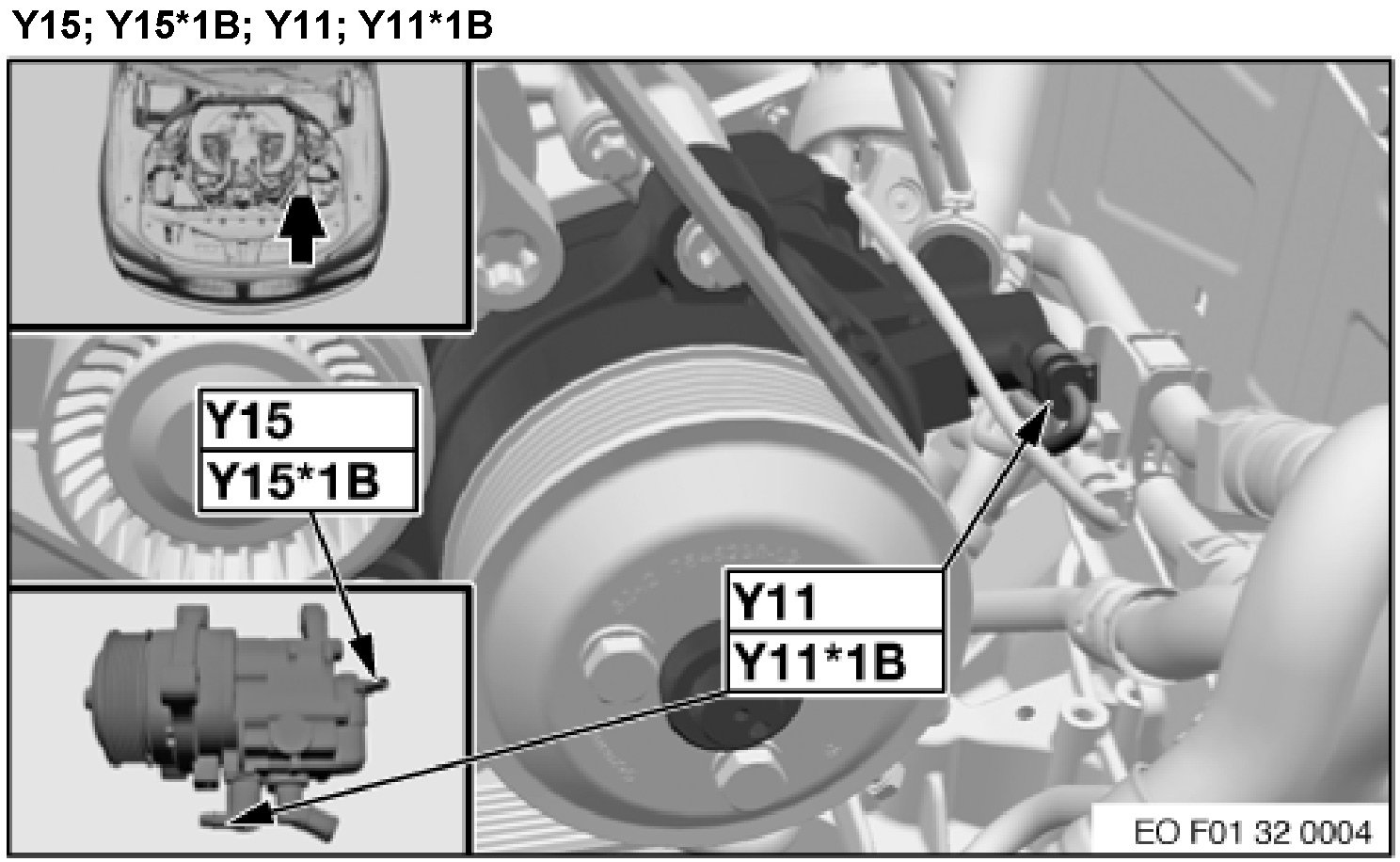 Y15; Y15*1B; Y11; Y11*1B

Y15
Y15*1B

Y11
Y11*1B

EO F01 32 0004