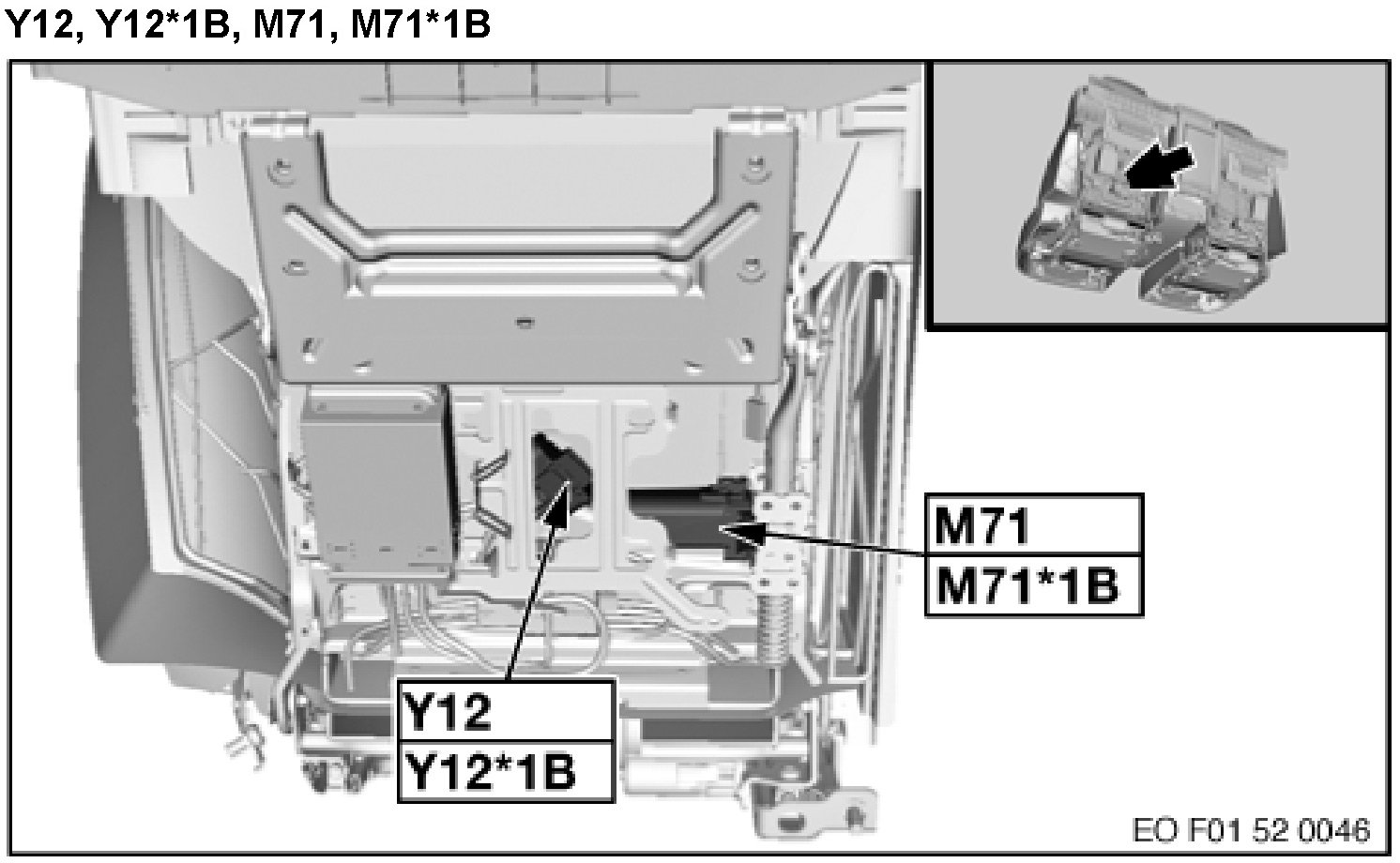 Y12, Y12*1B, M71, M71*1B

M71
M71*1B

Y12
Y12*1B

EO F01 52 0046