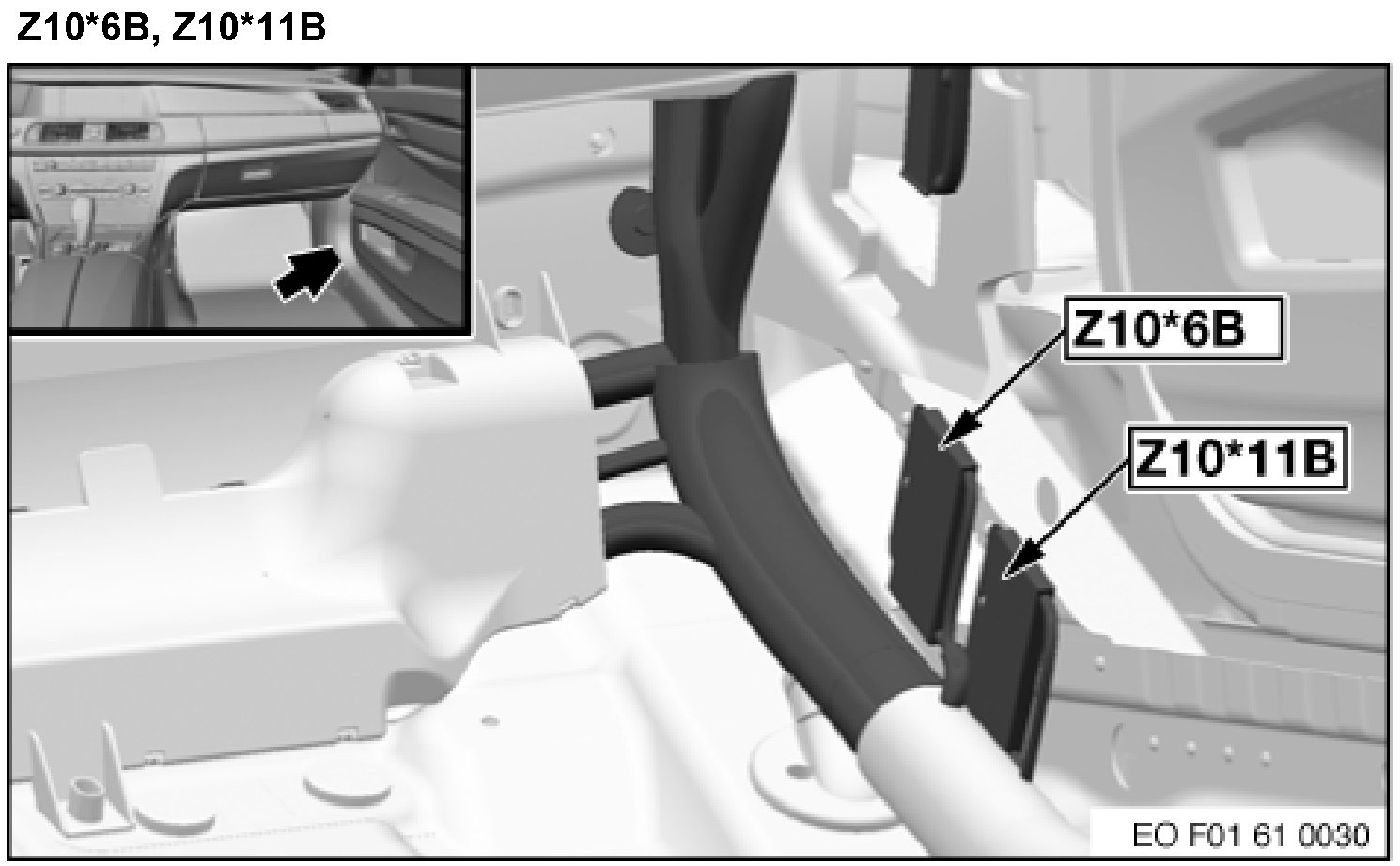 Z10*6B, Z10*11B

Z10*6B

Z10*11B

EO F01 61 0030