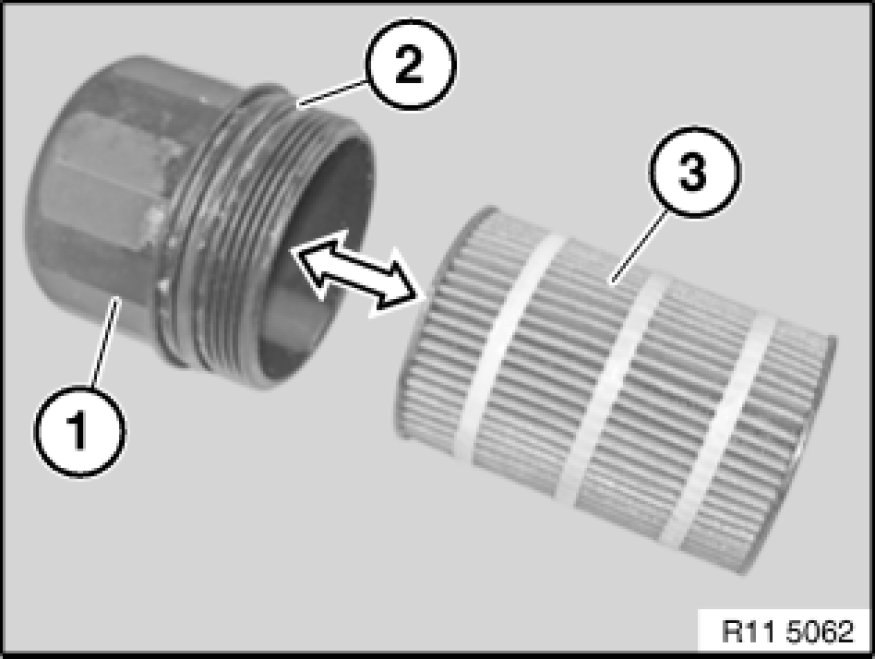 2
3
1
R11 5062