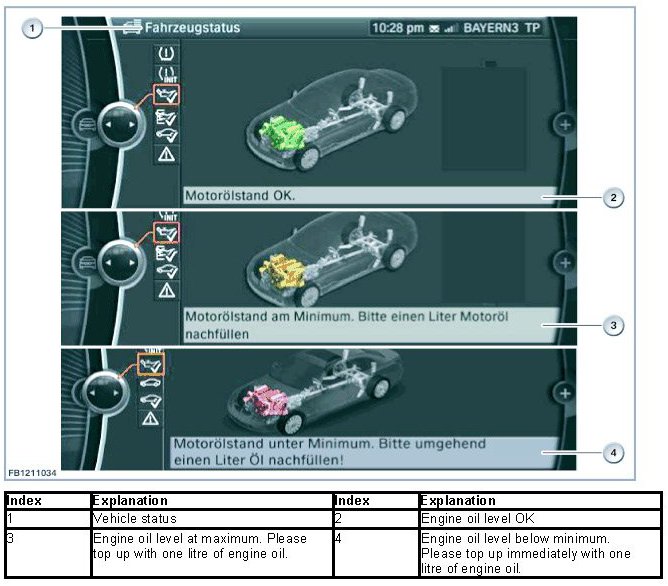 1
Fahrzeugstatus
10:28 pm BAYERN3 TP
INIT
Motorölstand OK.
2
INIT
Motorölstand am Minimum. Bitte einen Liter Motoröl nachfüllen
3
INIT
Motorölstand unter Minimum. Bitte umgehend einen Liter Öl nachfüllen!
4
FB1211034

| Index | Explanation | Index | Explanation |
|---|---|---|---|
| 1 | Vehicle status | 2 | Engine oil level OK |
| 3 | Engine oil level at maximum. Please top up with one litre of engine oil. | 4 | Engine oil level below minimum. Please top up immediately with one litre of engine oil. |