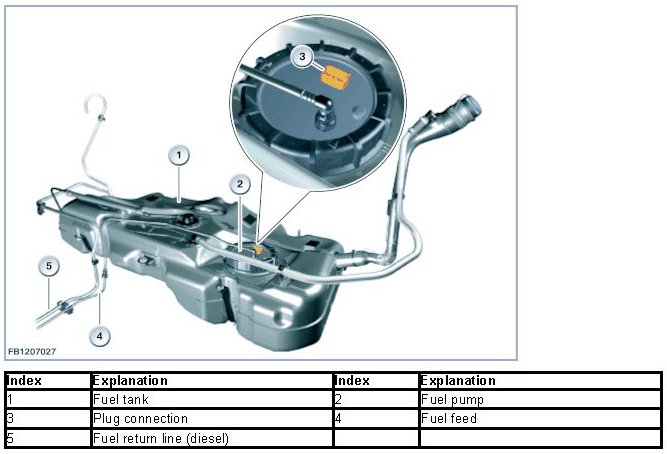 3

1

2

5

4

FB1207027

| Index | Explanation | Index | Explanation |
|---|---|---|---|
| 1 | Fuel tank | 2 | Fuel pump |
| 3 | Plug connection | 4 | Fuel feed |
| 5 | Fuel return line (diesel) | | |