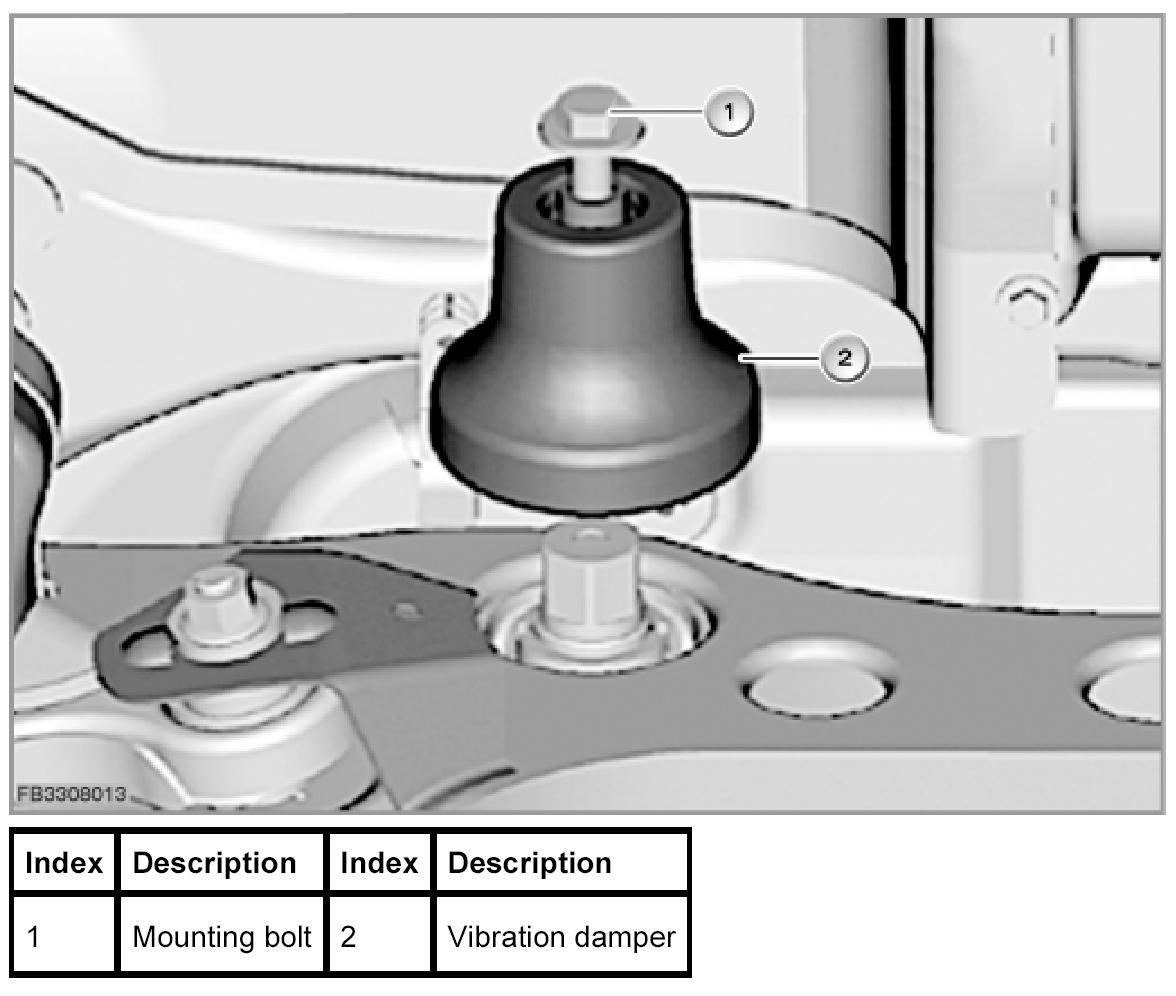 1
2
FB3308013

| Index | Description | Index | Description |
|---|---|---|---|
| 1 | Mounting bolt | 2 | Vibration damper |