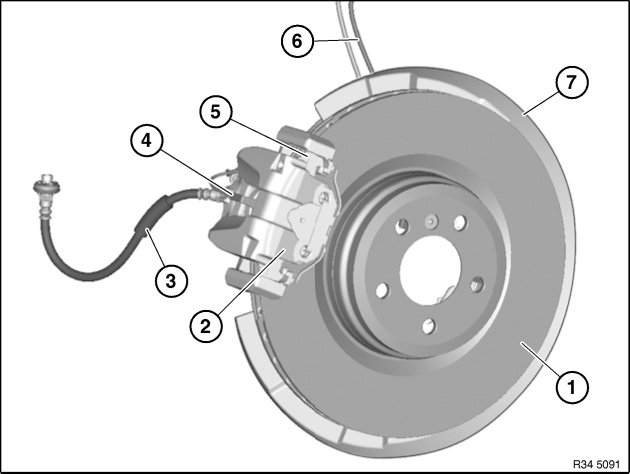 6
7
5
4
3
2
1
R34 5091