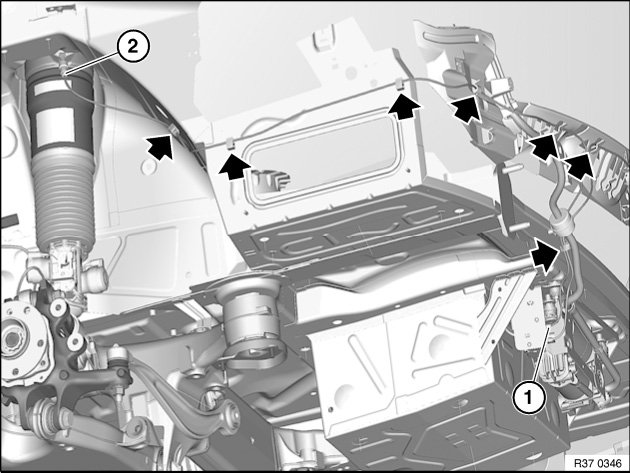 2

1

R37 0346