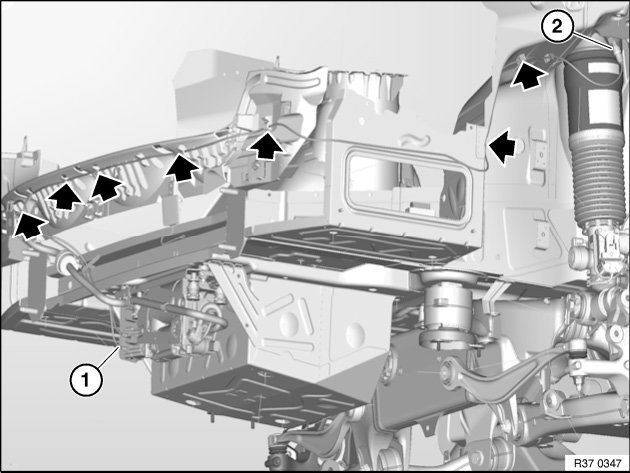 2

1

R37 0347