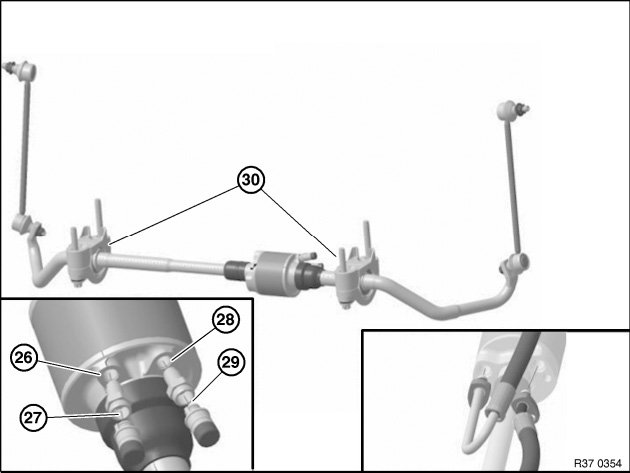 30

28

26

29

27

R37 0354