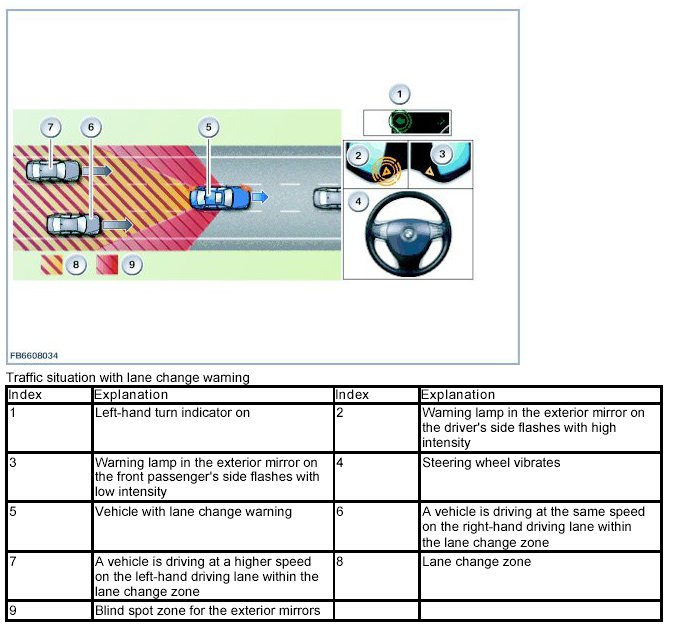 1

7 6 5

2 3

4

8 9

FB6608034

Traffic situation with lane change warning

| Index | Explanation | Index | Explanation |
|---|---|---|---|
| 1 | Left-hand turn indicator on | 2 | Warning lamp in the exterior mirror on the driver's side flashes with high intensity |
| 3 | Warning lamp in the exterior mirror on the front passenger's side flashes with low intensity | 4 | Steering wheel vibrates |
| 5 | Vehicle with lane change warning | 6 | A vehicle is driving at the same speed on the right-hand driving lane within the lane change zone |
| 7 | A vehicle is driving at a higher speed on the left-hand driving lane within the lane change zone | 8 | Lane change zone |
| 9 | Blind spot zone for the exterior mirrors | | |