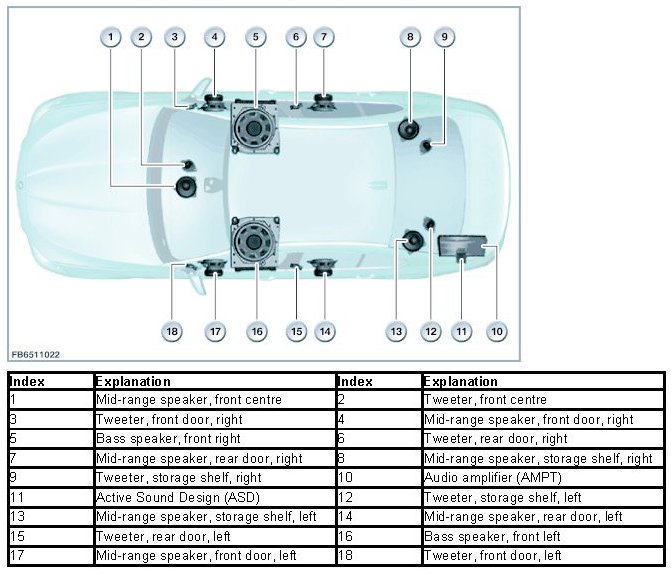 1 2 3 4 5 6 7 8 9

18 17 16 15 14 13 12 11 10

FB6511022

| Index | Explanation | Index | Explanation |
|---|---|---|---|
| 1 | Mid-range speaker, front centre | 2 | Tweeter, front centre |
| 3 | Tweeter, front door, right | 4 | Mid-range speaker, front door, right |
| 5 | Bass speaker, front right | 6 | Tweeter, rear door, right |
| 7 | Mid-range speaker, rear door, right | 8 | Mid-range speaker, storage shelf, right |
| 9 | Tweeter, storage shelf, right | 10 | Audio amplifier (AMPT) |
| 11 | Active Sound Design (ASD) | 12 | Tweeter, storage shelf, left |
| 13 | Mid-range speaker, storage shelf, left | 14 | Mid-range speaker, rear door, left |
| 15 | Tweeter, rear door, left | 16 | Bass speaker, front left |
| 17 | Mid-range speaker, front door, left | 18 | Tweeter, front door, left |