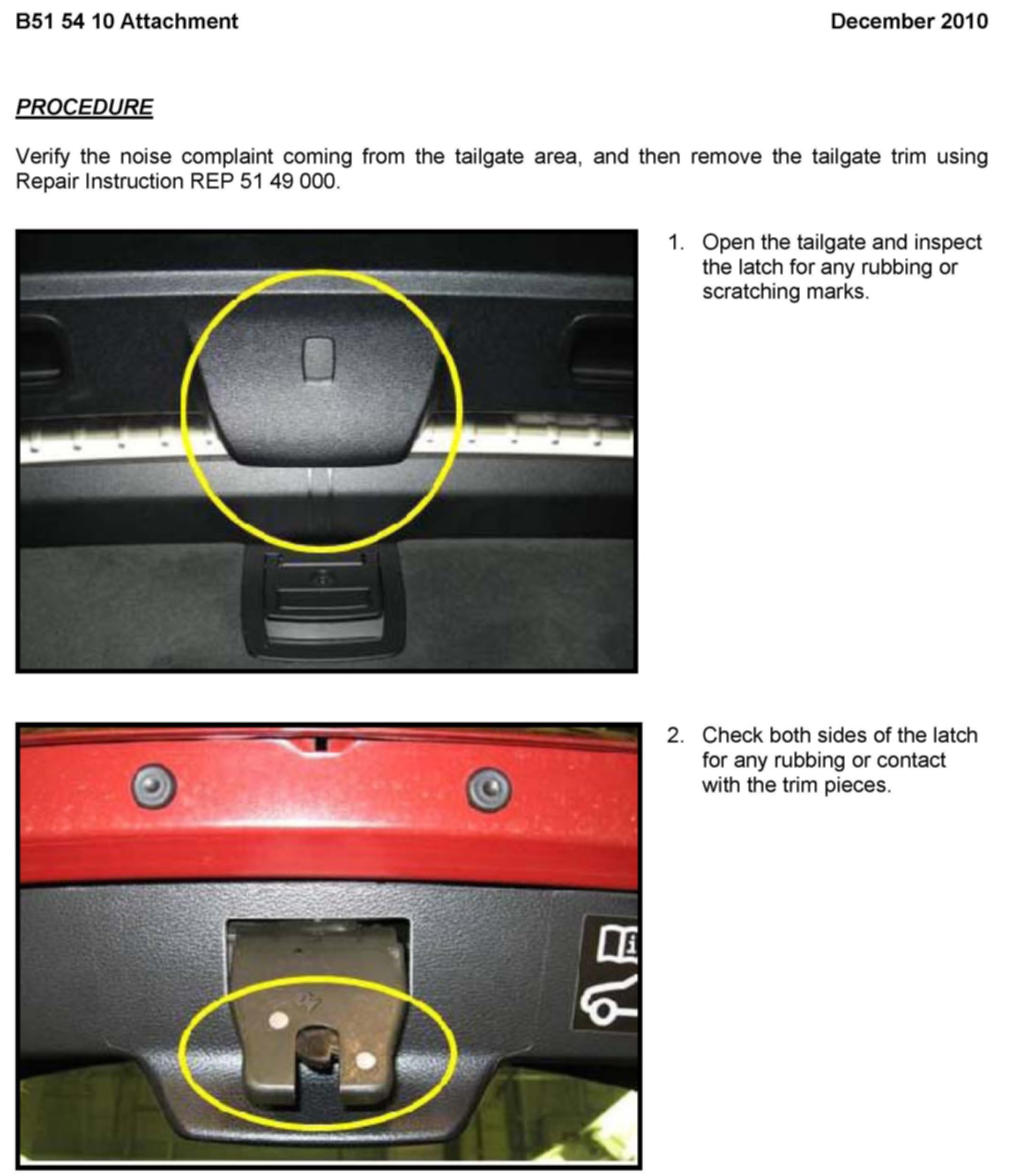 B51 54 10 Attachment

December 2010

PROCEDURE

Verify the noise complaint coming from the tailgate area, and then remove the tailgate trim using Repair Instruction REP 51 49 000.

1. Open the tailgate and inspect the latch for any rubbing or scratching marks.

2. Check both sides of the latch for any rubbing or contact with the trim pieces.