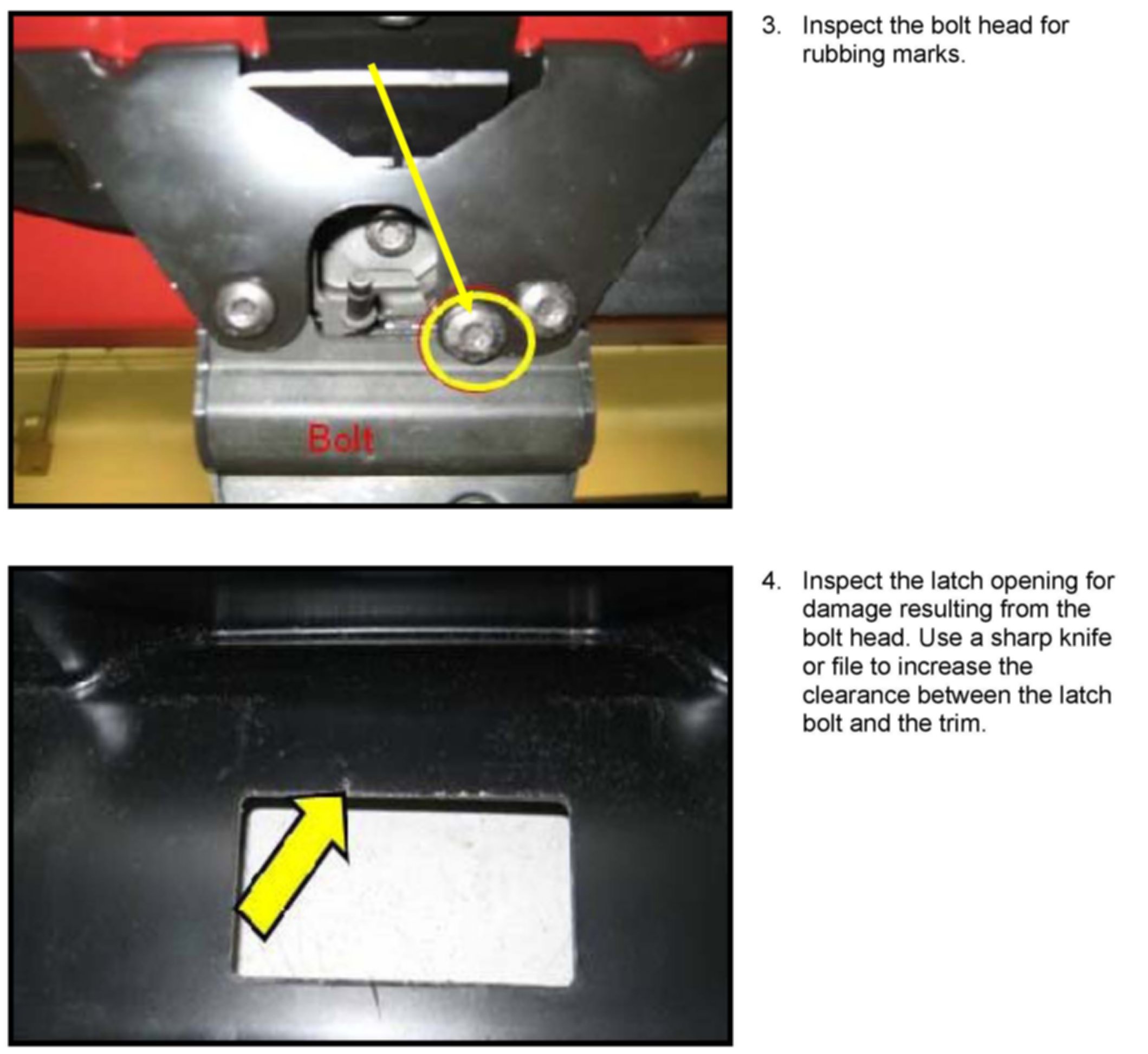 Bolt

3. Inspect the bolt head for rubbing marks.

4. Inspect the latch opening for damage resulting from the bolt head. Use a sharp knife or file to increase the clearance between the latch bolt and the trim.