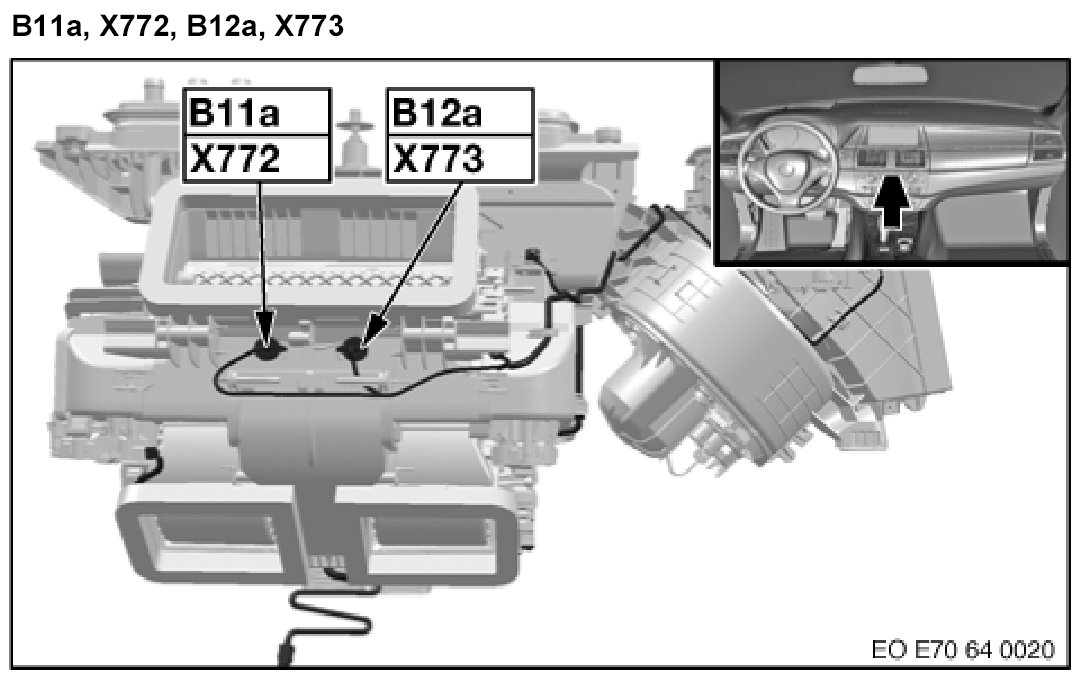 B11a, X772, B12a, X773

B11a
X772

B12a
X773

EO E70 64 0020