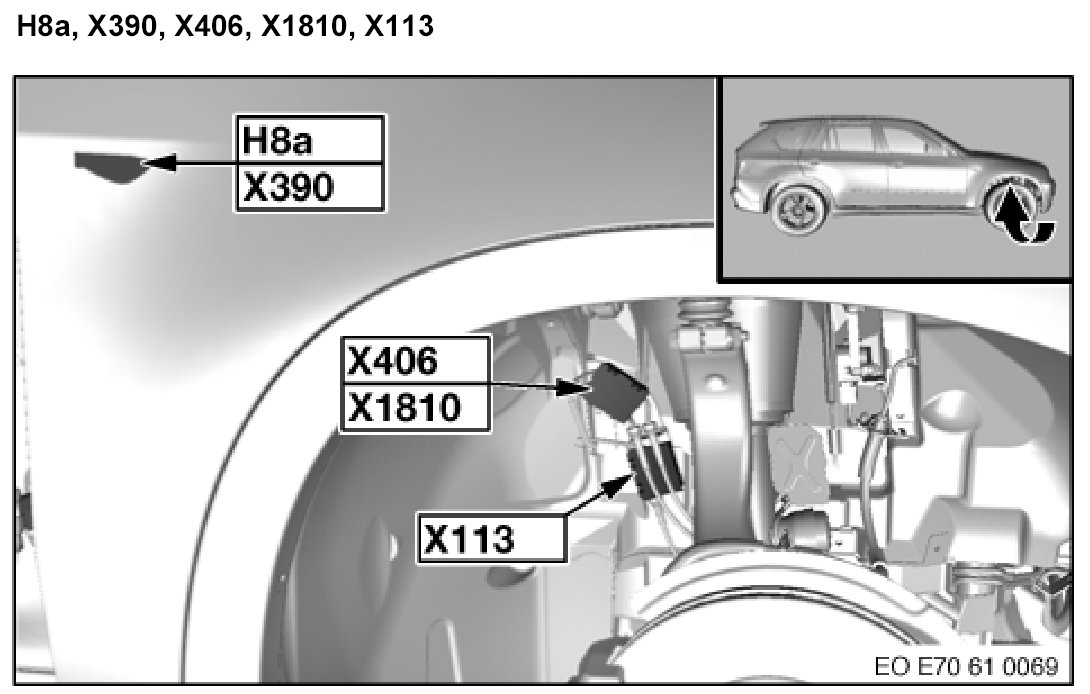 H8a, X390, X406, X1810, X113

H8a
X390

X406
X1810

X113

EO E70 61 0069