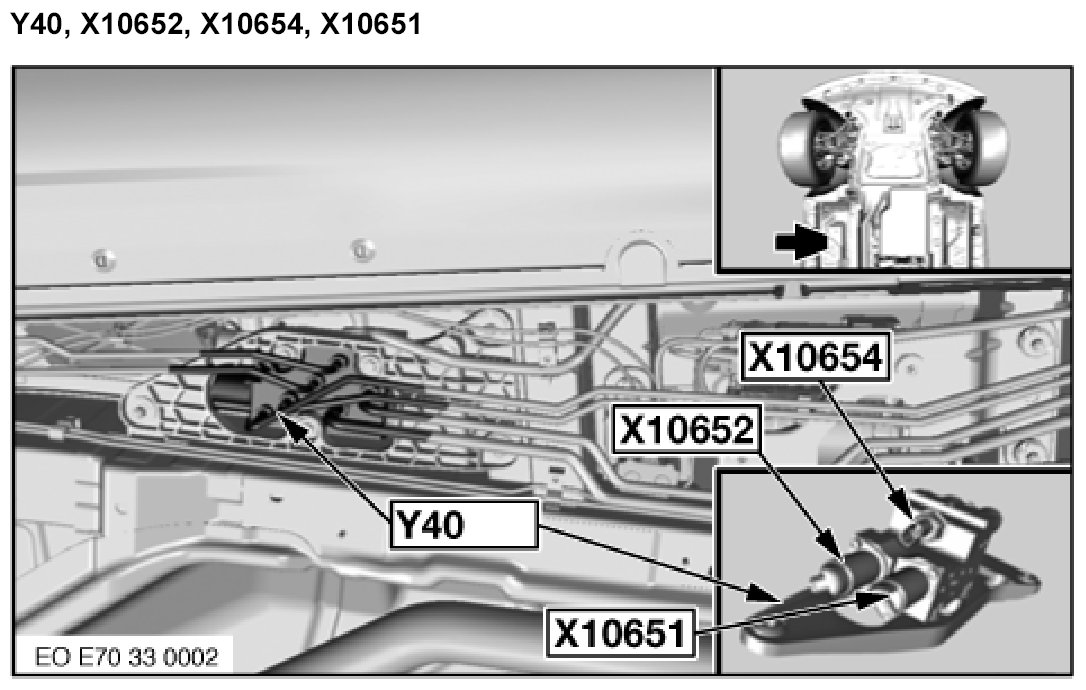 Y40, X10652, X10654, X10651

X10654

X10652

Y40

X10651

EO E70 33 0002