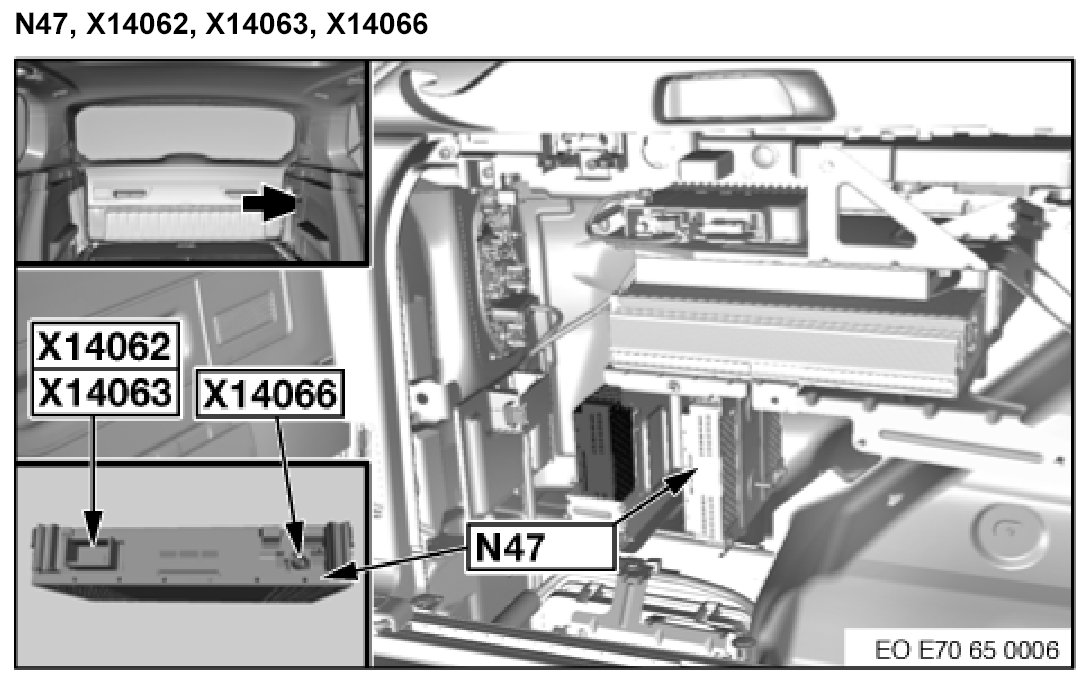 N47, X14062, X14063, X14066

X14062
X14063
X14066
N47
EO E70 65 0006