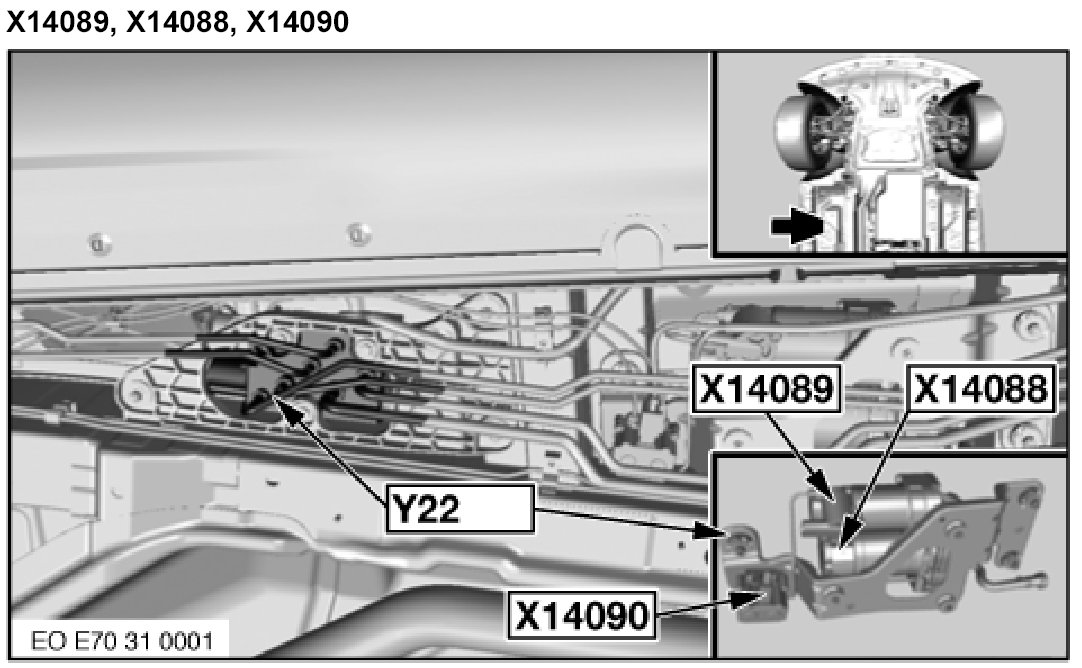 X14089, X14088, X14090

X14089
X14088
Y22
X14090
EO E70 31 0001