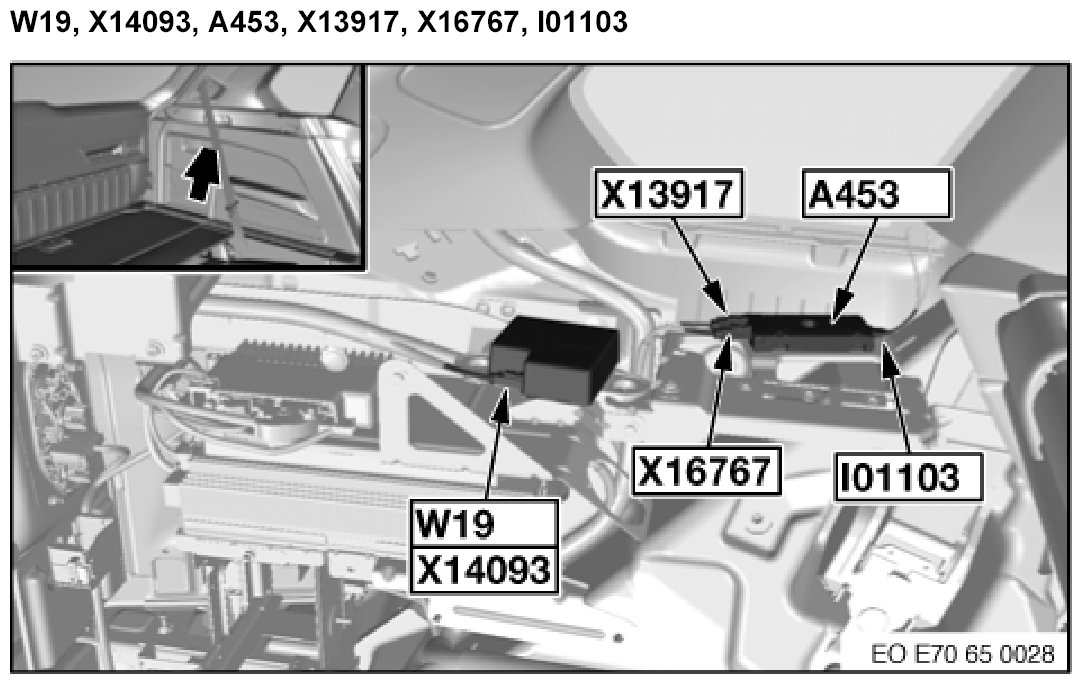 W19, X14093, A453, X13917, X16767, I01103

X13917
A453
X16767
I01103
W19
X14093

EO E70 65 0028