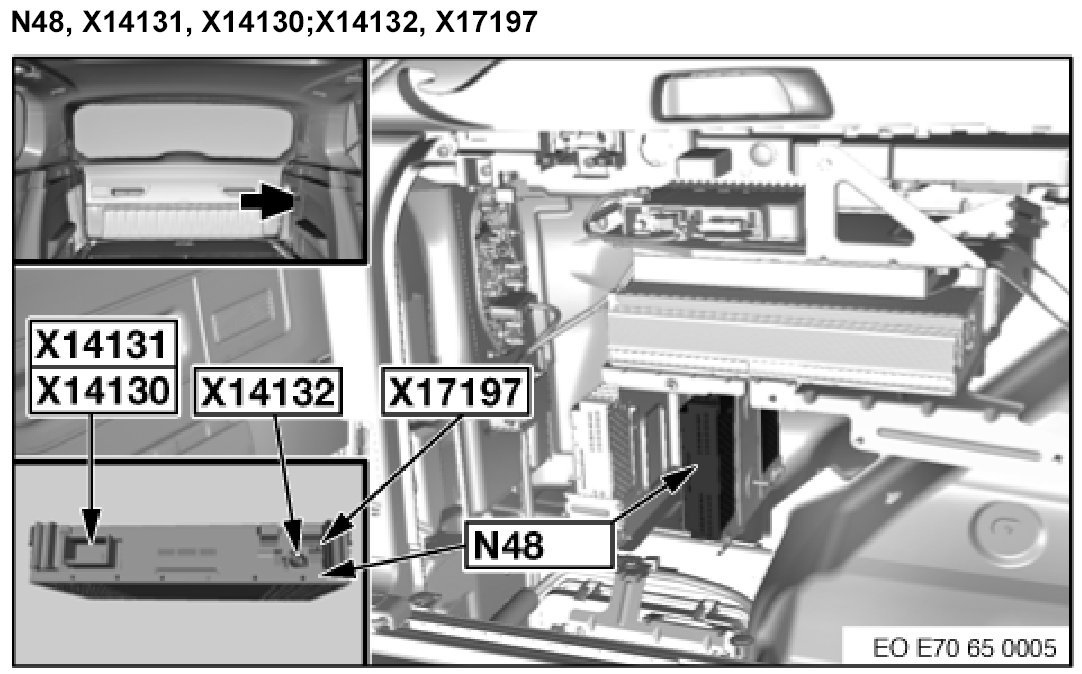 N48, X14131, X14130;X14132, X17197

X14131
X14130
X14132
X17197
N48

EO E70 65 0005