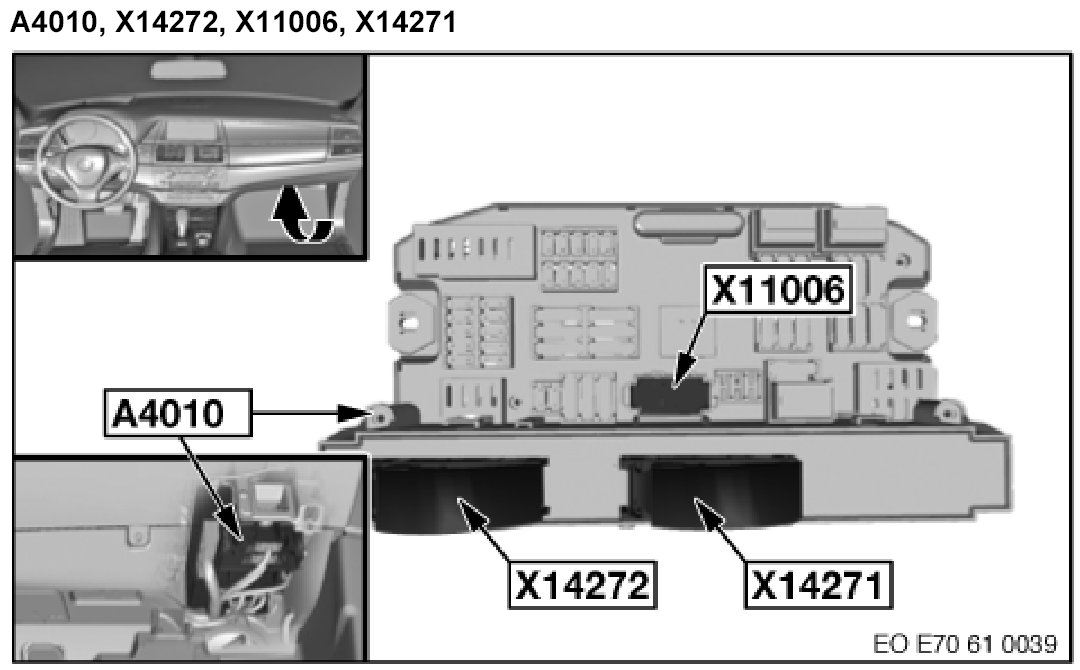 A4010, X14272, X11006, X14271

X11006

A4010

X14272

X14271

EO E70 61 0039