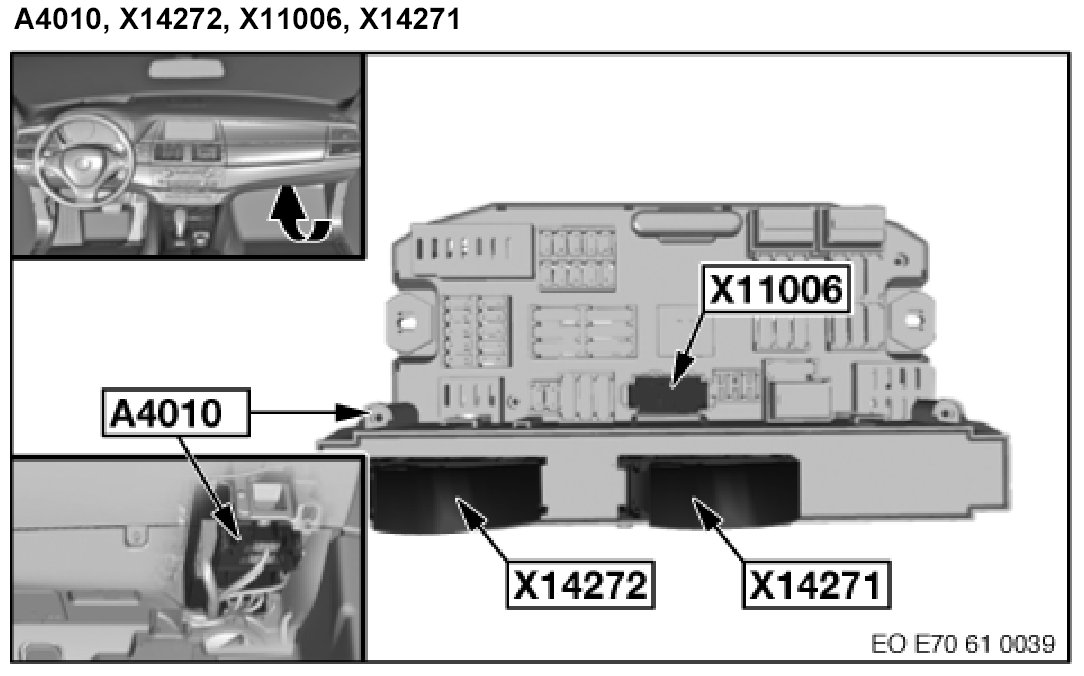 A4010, X14272, X11006, X14271

X11006

A4010

X14272

X14271

EO E70 61 0039