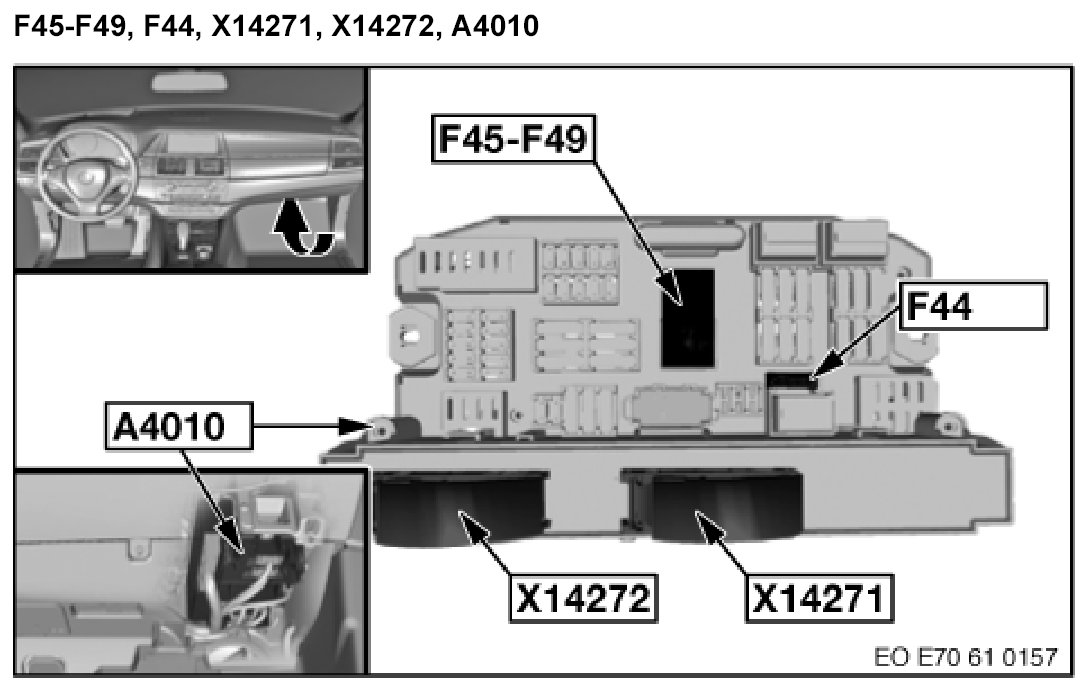 F45-F49, F44, X14271, X14272, A4010

F45-F49

F44

A4010

X14272

X14271

EO E70 61 0157