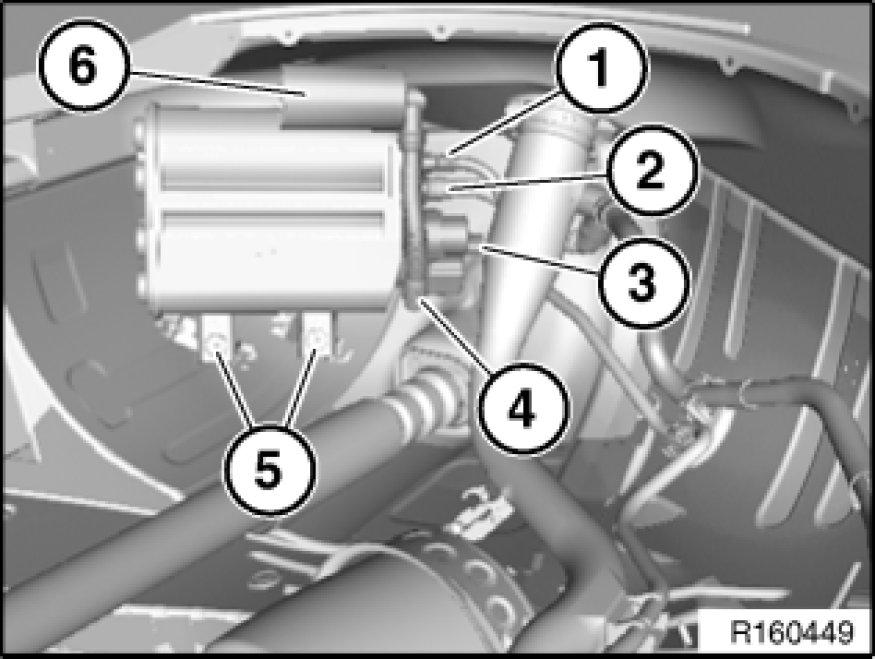 6
1
2
3
4
5
R160449