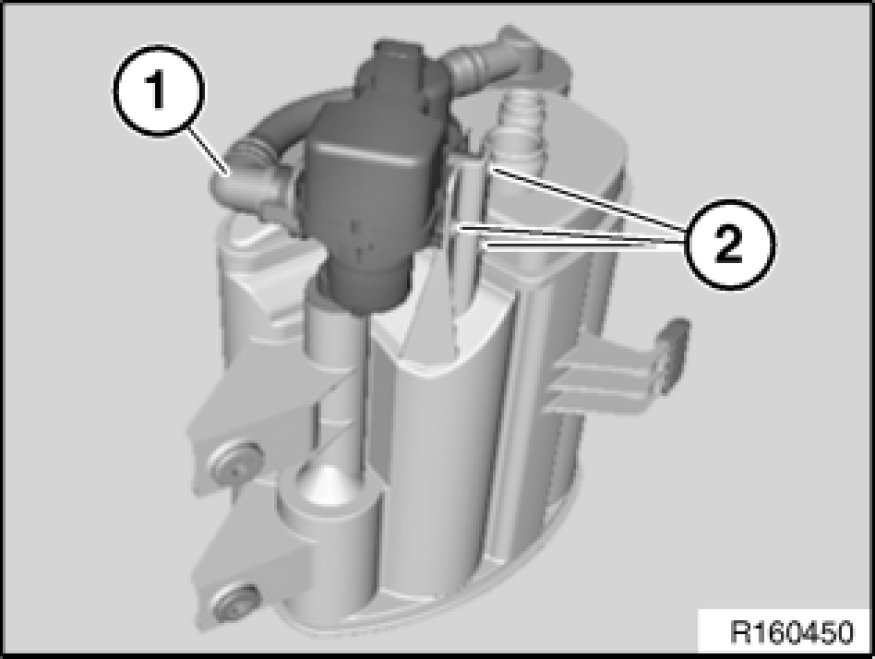 1

2

R160450