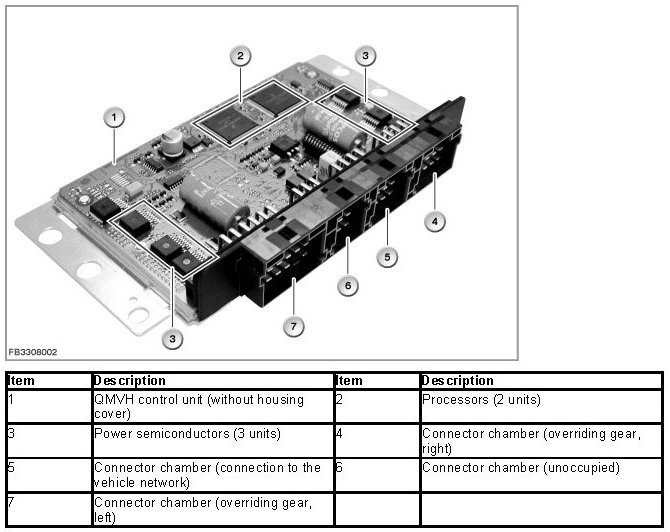 2
3
1
4
5
6
7
3
FB3308002

| Item | Description | Item | Description |
|---|---|---|---|
| 1 | QMVH control unit (without housing cover) | 2 | Processors (2 units) |
| 3 | Power semiconductors (3 units) | 4 | Connector chamber (overriding gear, right) |
| 5 | Connector chamber (connection to the vehicle network) | 6 | Connector chamber (unoccupied) |
| 7 | Connector chamber (overriding gear, left) | | |