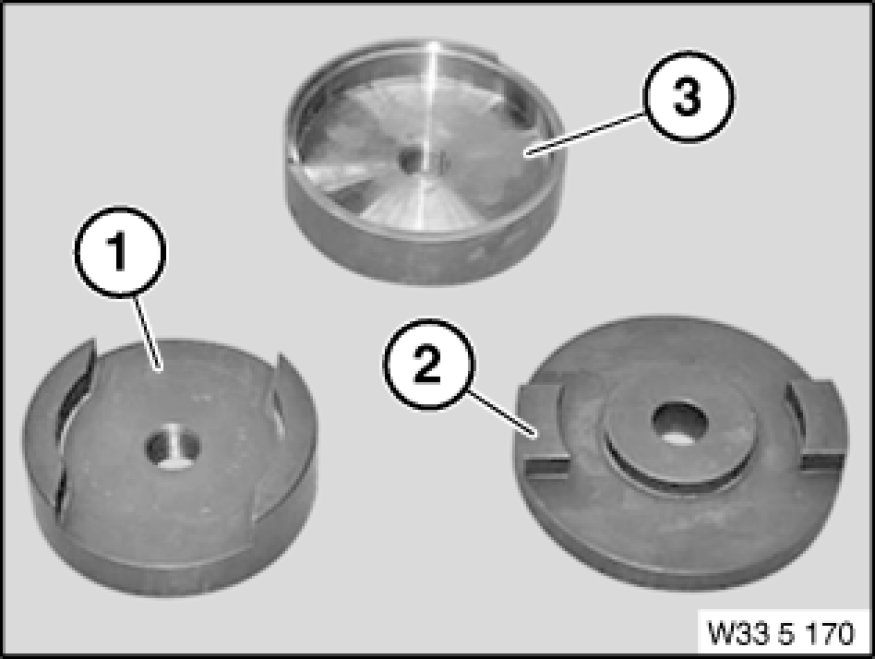 3
1
2
W33 5 170