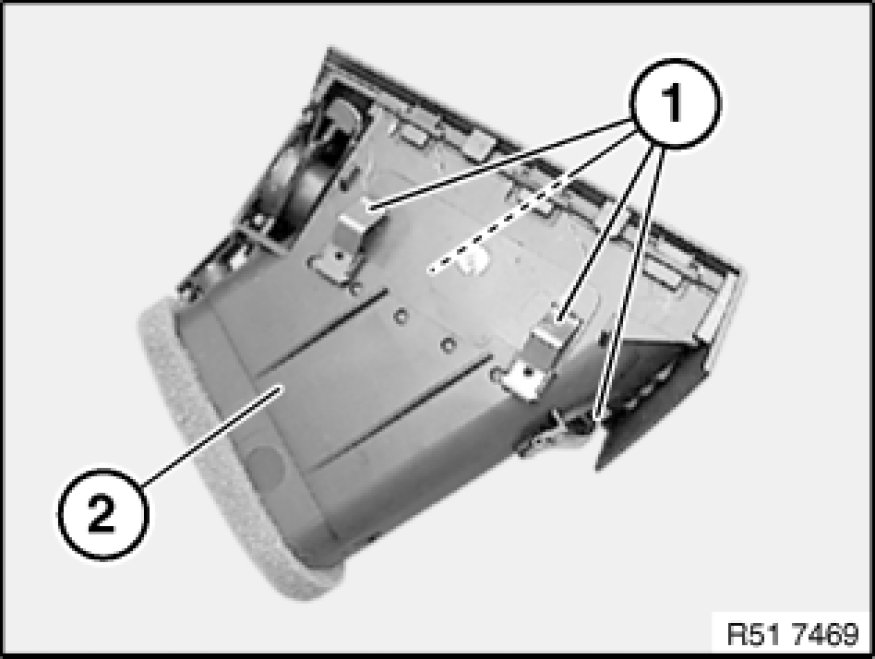 1
2
R51 7469