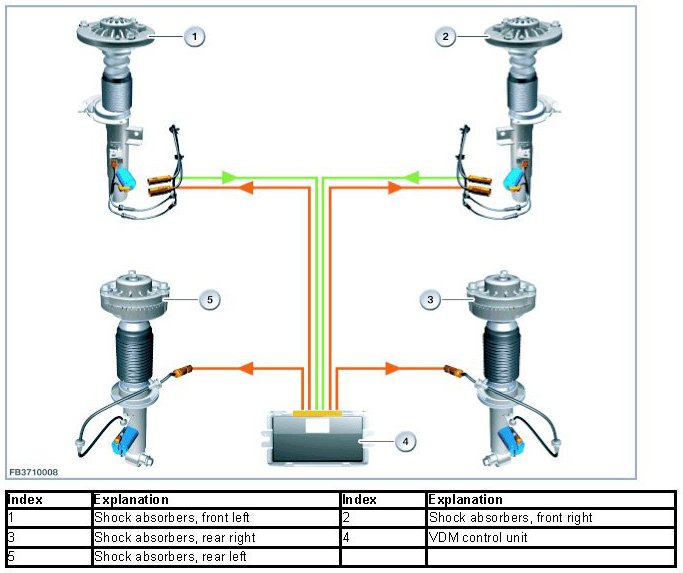 1
2
5
3
4
FB3710008

| Index | Explanation | Index | Explanation |
|---|---|---|---|
| 1 | Shock absorbers, front left | 2 | Shock absorbers, front right |
| 3 | Shock absorbers, rear right | 4 | VDM control unit |
| 5 | Shock absorbers, rear left | | |