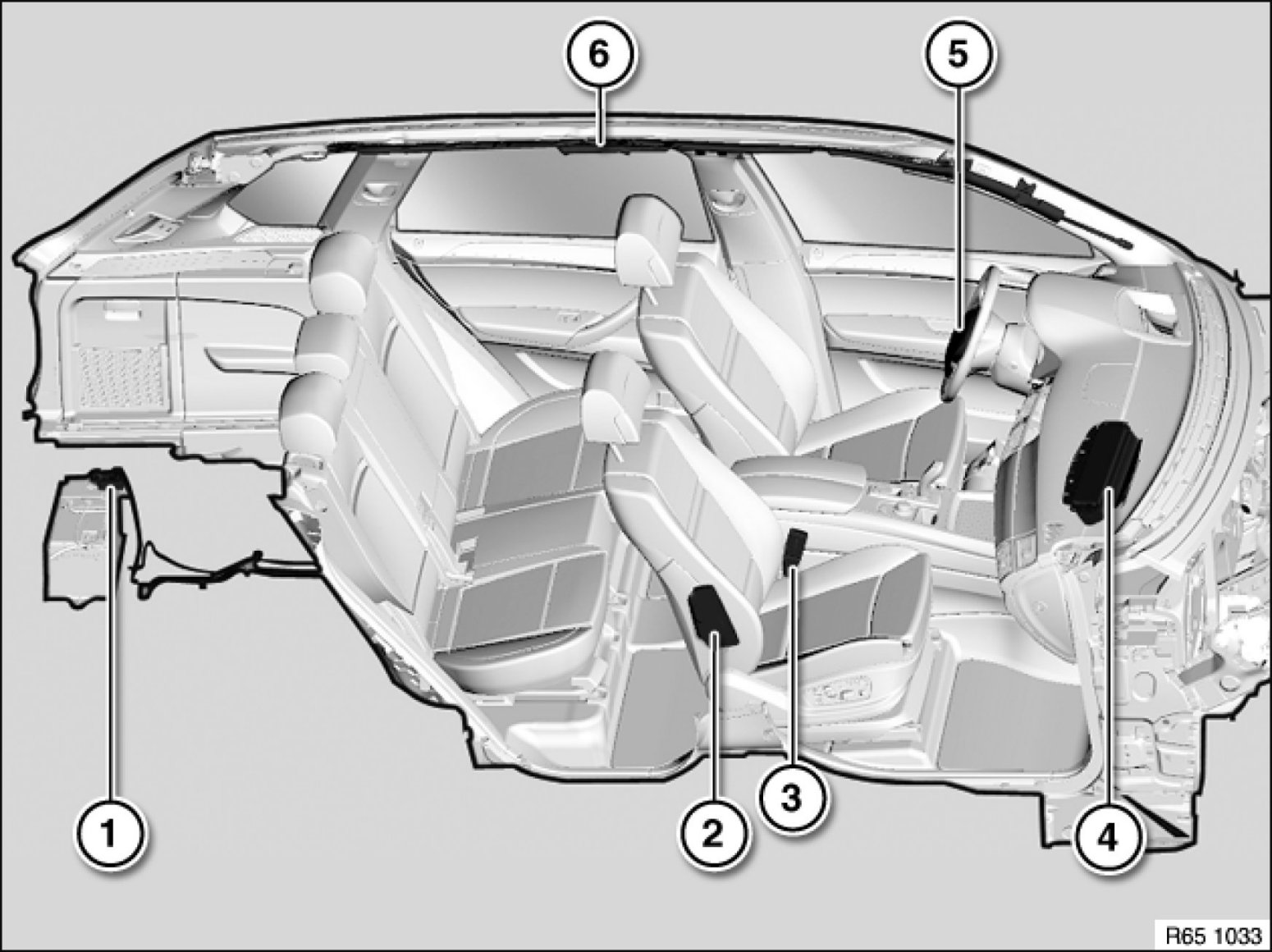 6
5
1
2
3
4
R65 1033