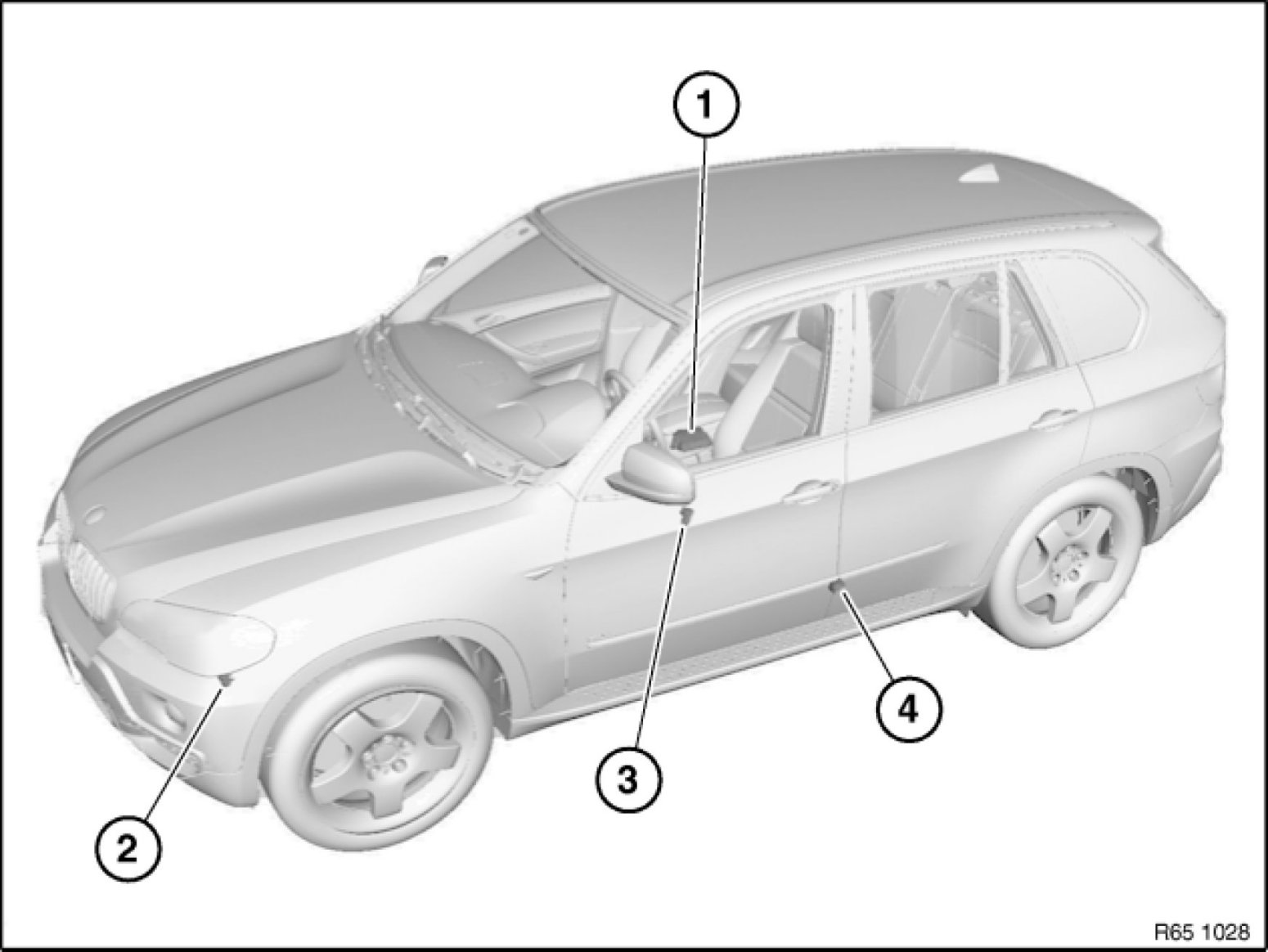 1
2
3
4
R65 1028