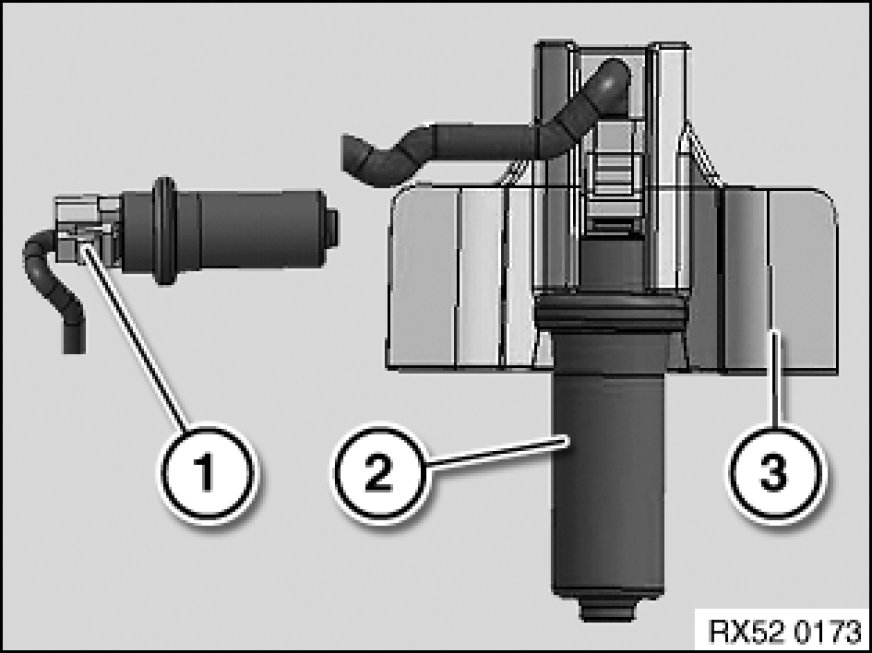 1
2
3
RX52 0173