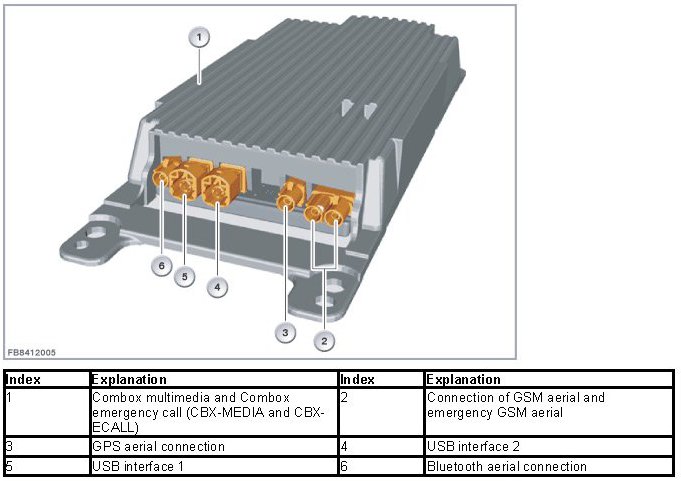 1

6
5
4
3
2

FB8412005

| Index | Explanation | Index | Explanation |
|---|---|---|---|
| 1 | Combox multimedia and Combox emergency call (CBX-MEDIA and CBX-ECALL) | 2 | Connection of GSM aerial and emergency GSM aerial |
| 3 | GPS aerial connection | 4 | USB interface 2 |
| 5 | USB interface 1 | 6 | Bluetooth aerial connection |