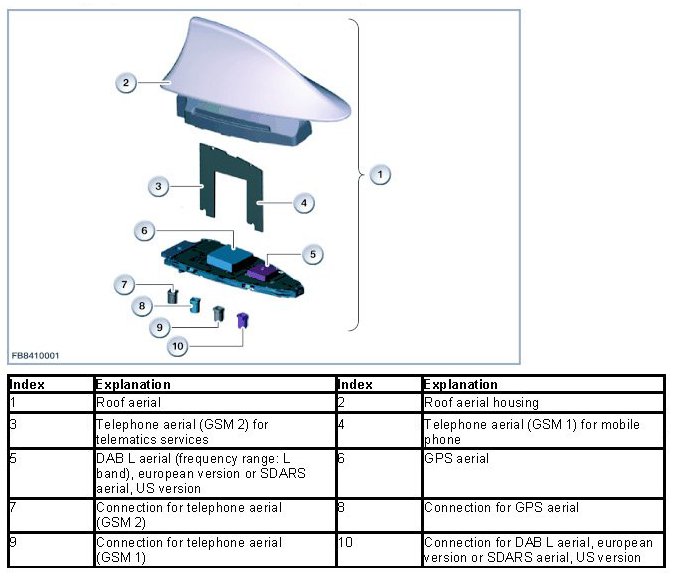 2
1
3
4
6
5
7
8
9
10
FB8410001

| Index | Explanation | Index | Explanation |
|---|---|---|---|
| 1 | Roof aerial | 2 | Roof aerial housing |
| 3 | Telephone aerial (GSM 2) for telematics services | 4 | Telephone aerial (GSM 1) for mobile phone |
| 5 | DAB L aerial (frequency range: L band), european version or SDARS aerial, US version | 6 | GPS aerial |
| 7 | Connection for telephone aerial (GSM 2) | 8 | Connection for GPS aerial |
| 9 | Connection for telephone aerial (GSM 1) | 10 | Connection for DAB L aerial, european version or SDARS aerial, US version |