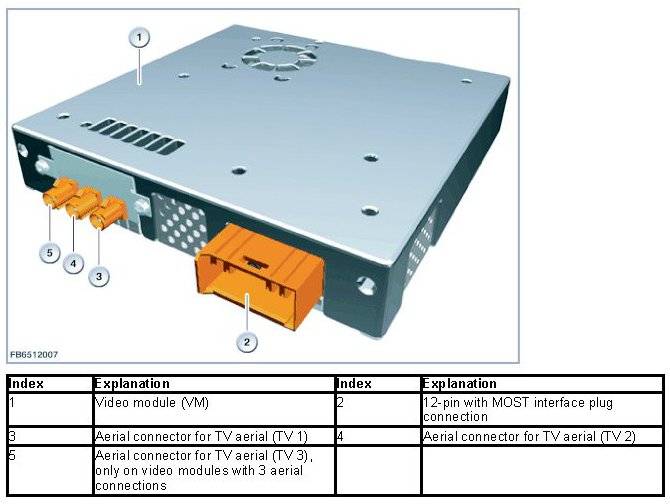 1

5
4
3

2

FB6512007

| Index | Explanation | Index | Explanation |
|---|---|---|---|
| 1 | Video module (VM) | 2 | 12-pin with MOST interface plug connection |
| 3 | Aerial connector for TV aerial (TV 1) | 4 | Aerial connector for TV aerial (TV 2) |
| 5 | Aerial connector for TV aerial (TV 3), only on video modules with 3 aerial connections | | |