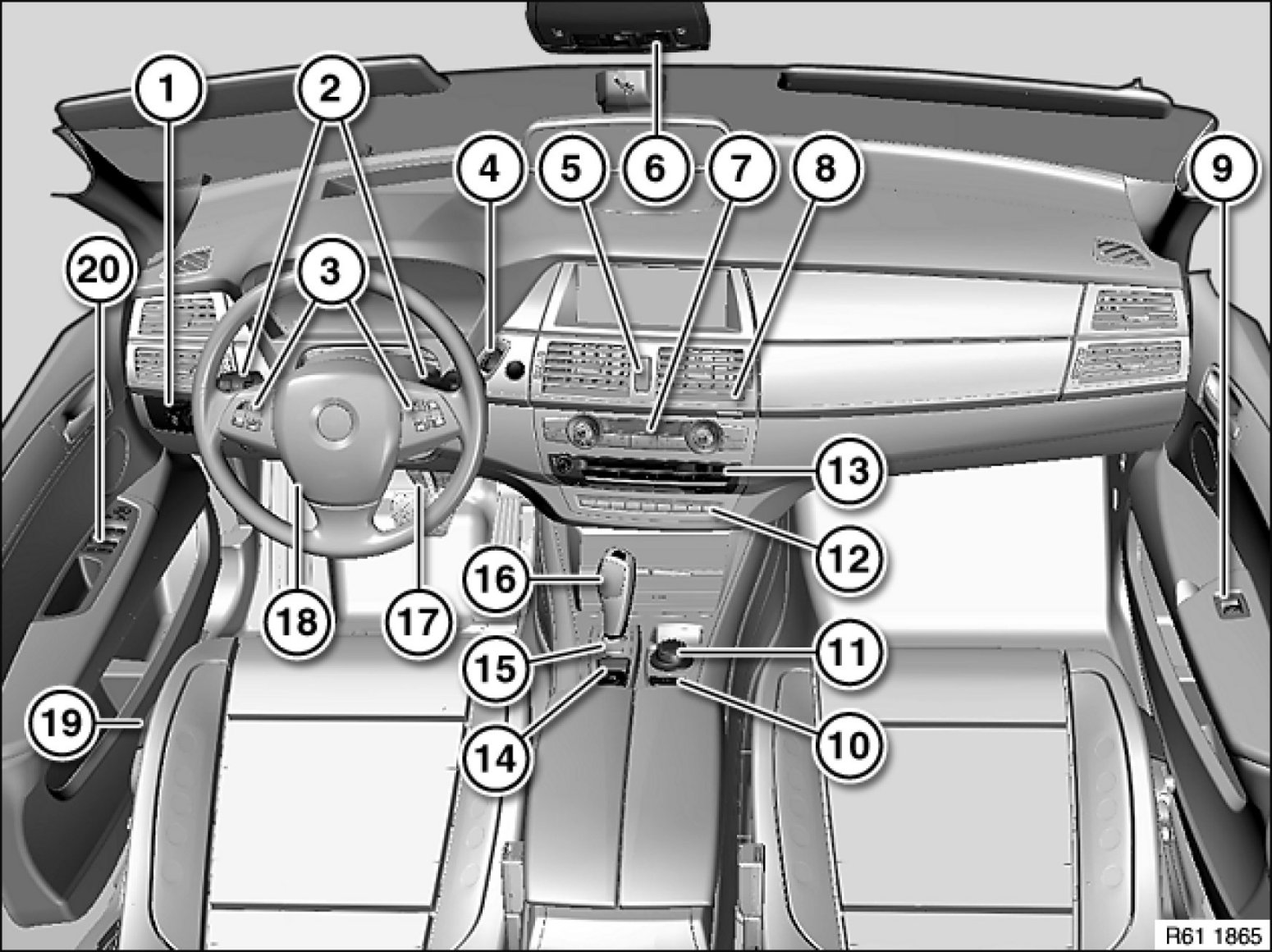 1
2
4
5
6
7
8
9
20
3
13
12
16
18
17
15
11
19
14
10
R61 1865