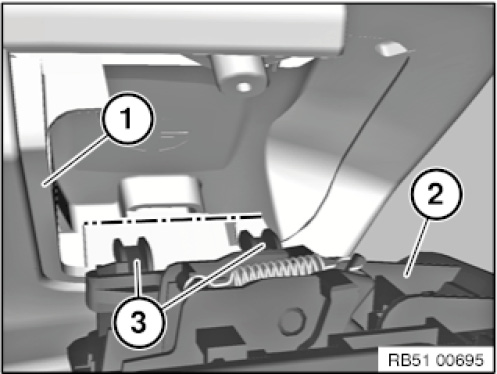 1
2
3
RB51 00695