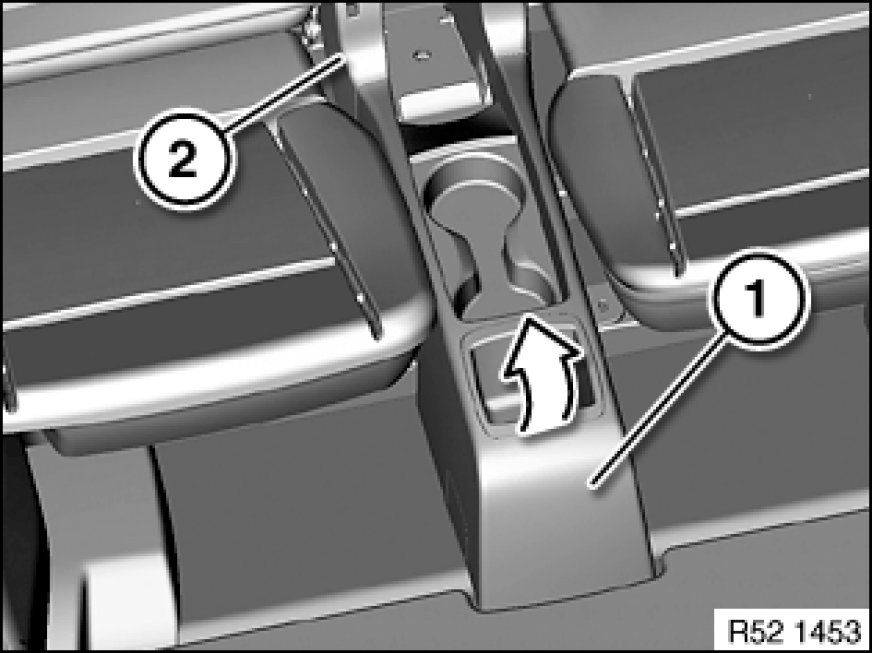 2

1

R52 1453