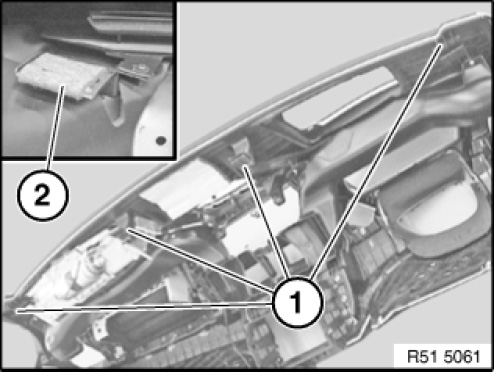 2

1

R51 5061