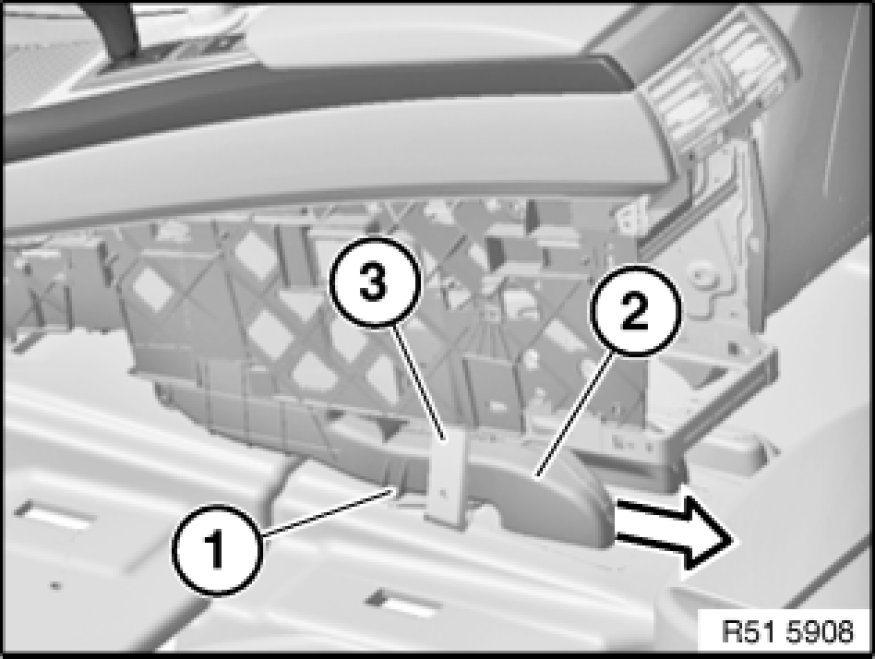 3
2
1
R51 5908