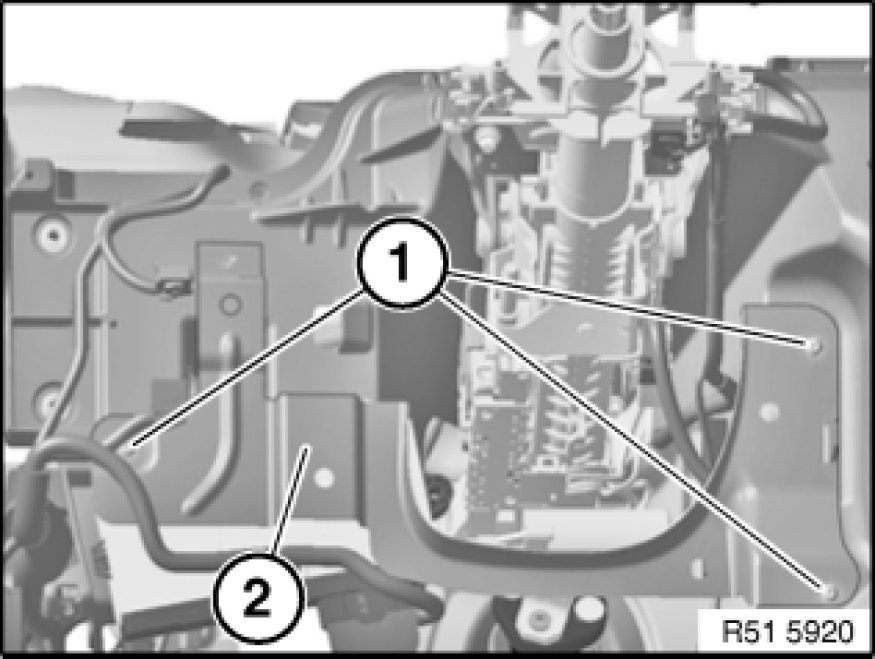 1
2
R51 5920