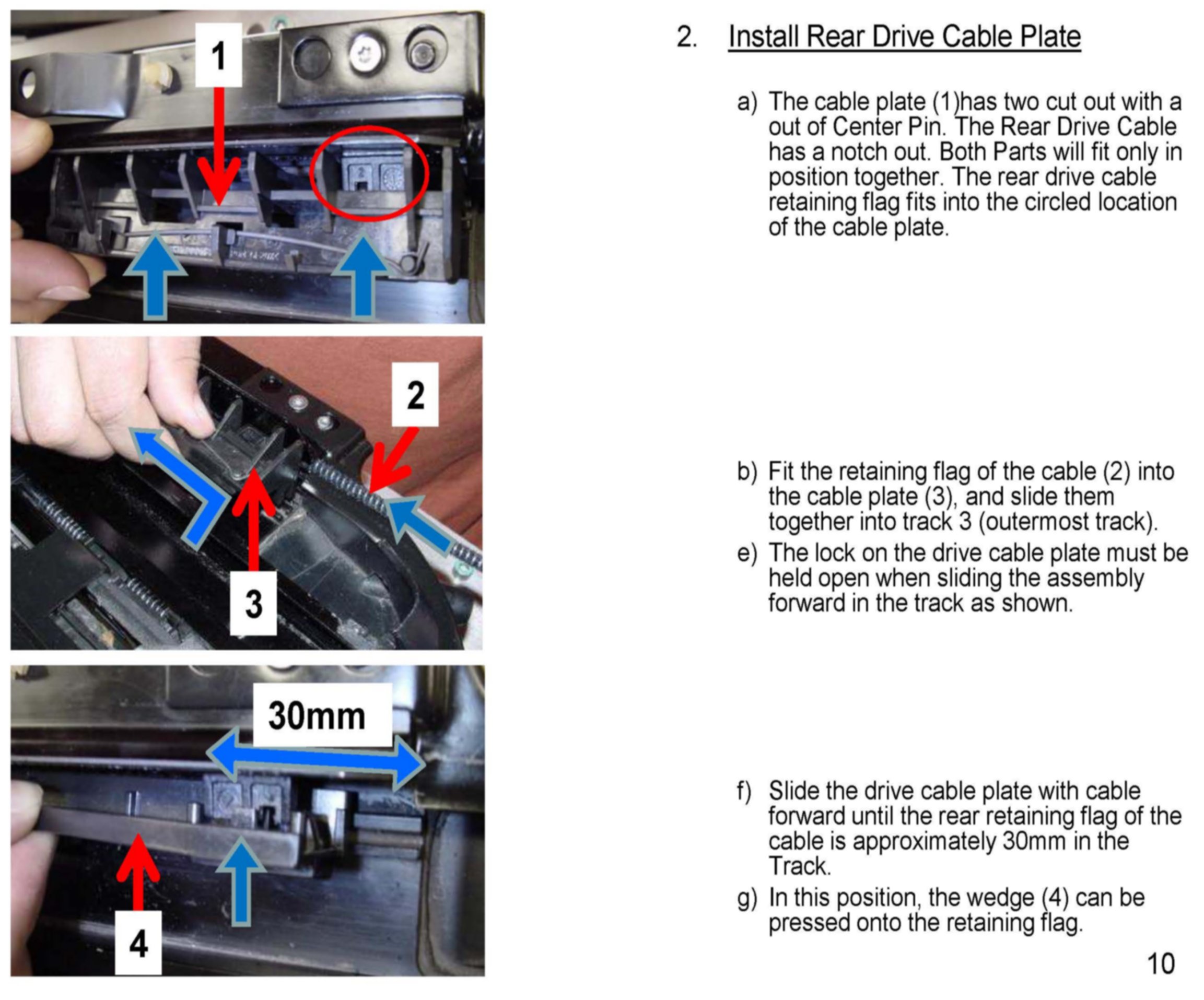 1

2

3

30mm

4

2. Install Rear Drive Cable Plate

a) The cable plate (1)has two cut out with a out of Center Pin. The Rear Drive Cable has a notch out. Both Parts will fit only in position together. The rear drive cable retaining flag fits into the circled location of the cable plate.

b) Fit the retaining flag of the cable (2) into the cable plate (3), and slide them together into track 3 (outermost track).

e) The lock on the drive cable plate must be held open when sliding the assembly forward in the track as shown.

f) Slide the drive cable plate with cable forward until the rear retaining flag of the cable is approximately 30mm in the Track.

g) In this position, the wedge (4) can be pressed onto the retaining flag.

10