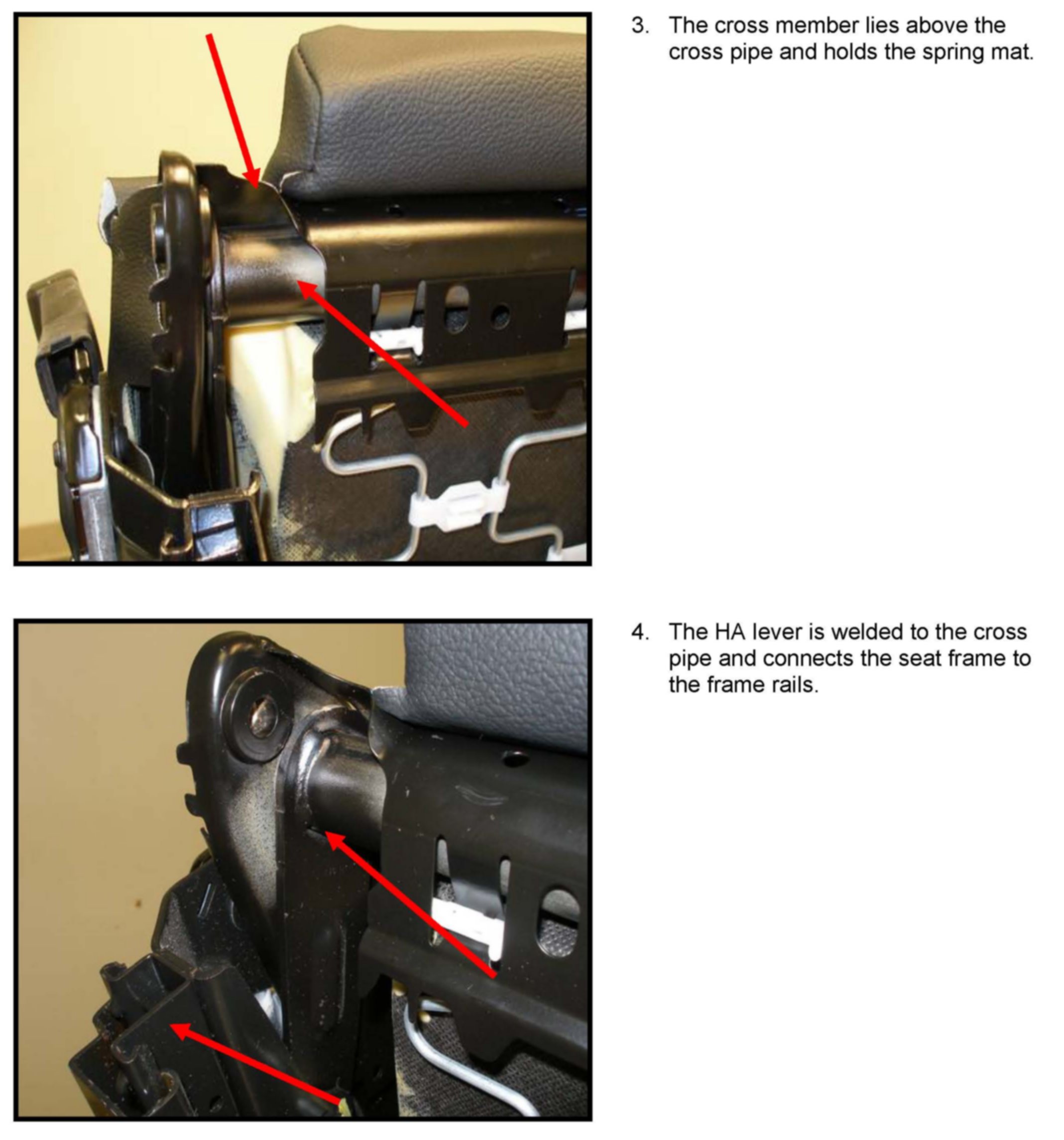 3. The cross member lies above the cross pipe and holds the spring mat.

4. The HA lever is welded to the cross pipe and connects the seat frame to the frame rails.