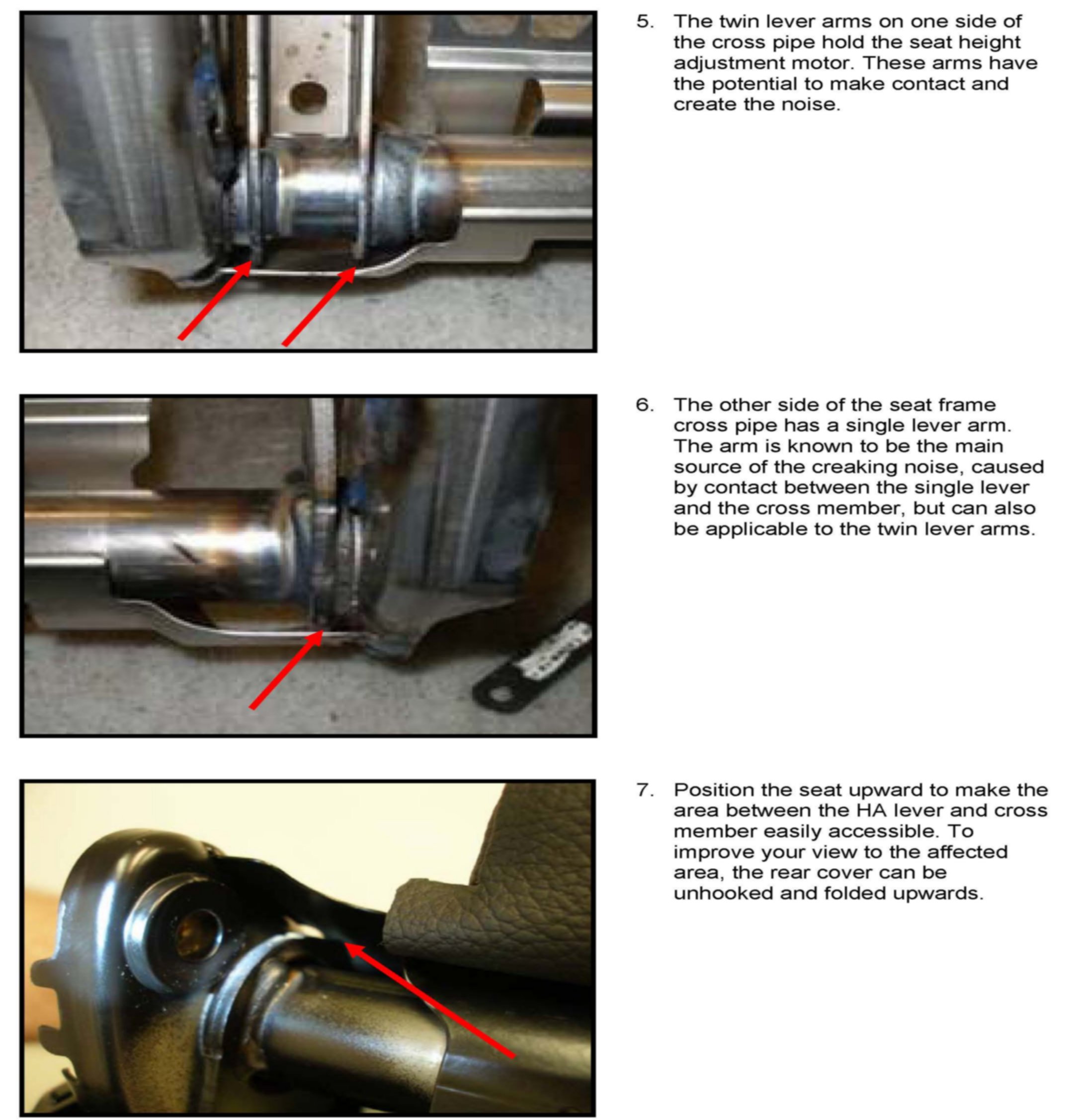 5. The twin lever arms on one side of the cross pipe hold the seat height adjustment motor. These arms have the potential to make contact and create the noise.

6. The other side of the seat frame cross pipe has a single lever arm. The arm is known to be the main source of the creaking noise, caused by contact between the single lever and the cross member, but can also be applicable to the twin lever arms.

7. Position the seat upward to make the area between the HA lever and cross member easily accessible. To improve your view to the affected area, the rear cover can be unhooked and folded upwards.