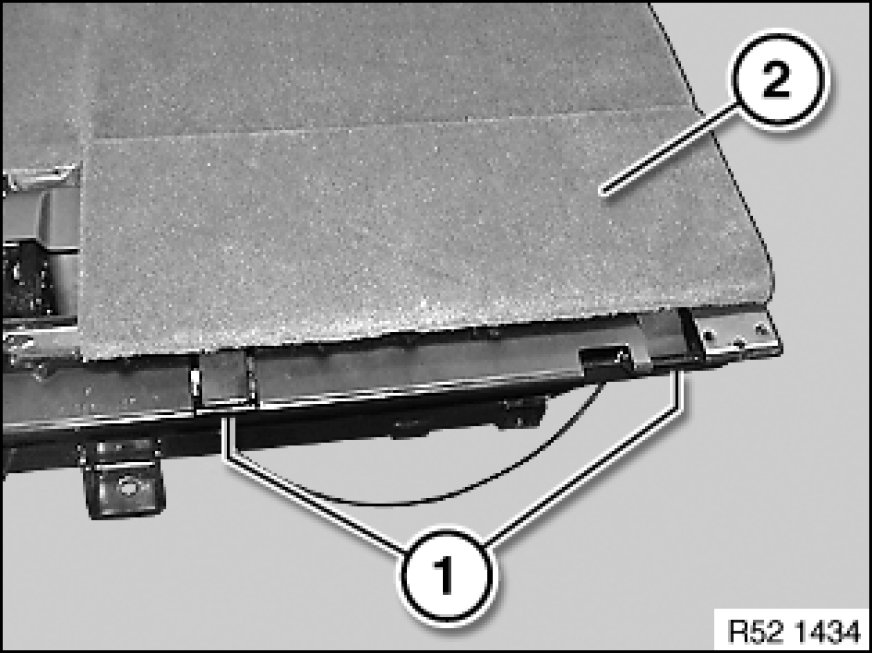 2
1
R52 1434