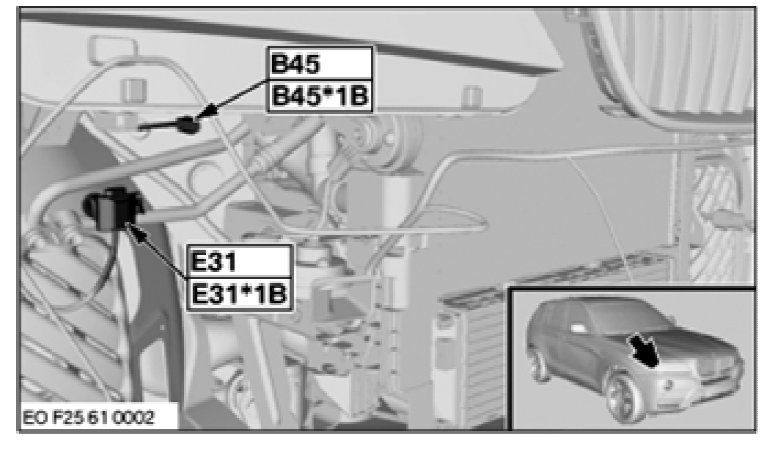 B45
B45*1B

E31
E31*1B

EO F25 61 0002