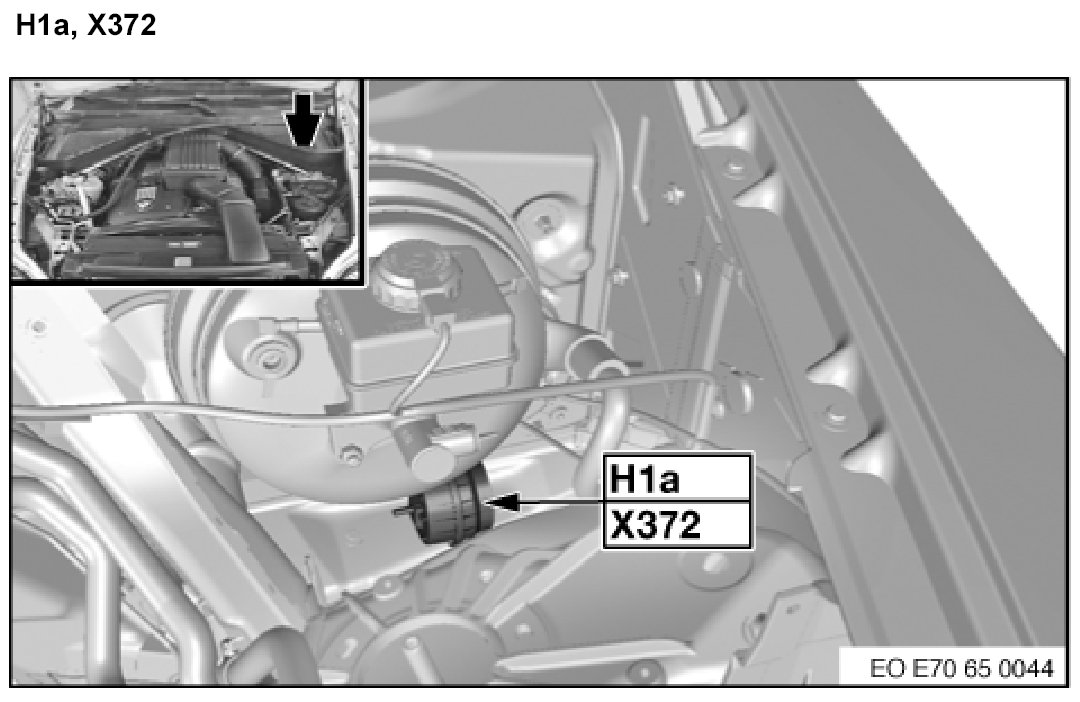 H1a, X372

H1a
X372

EO E70 65 0044