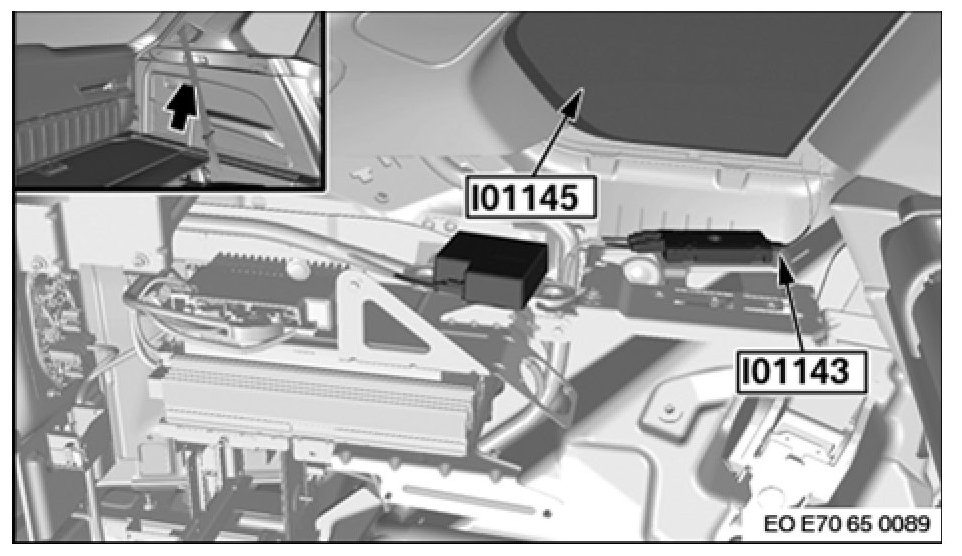 I01145

I01143

EO E70 65 0089